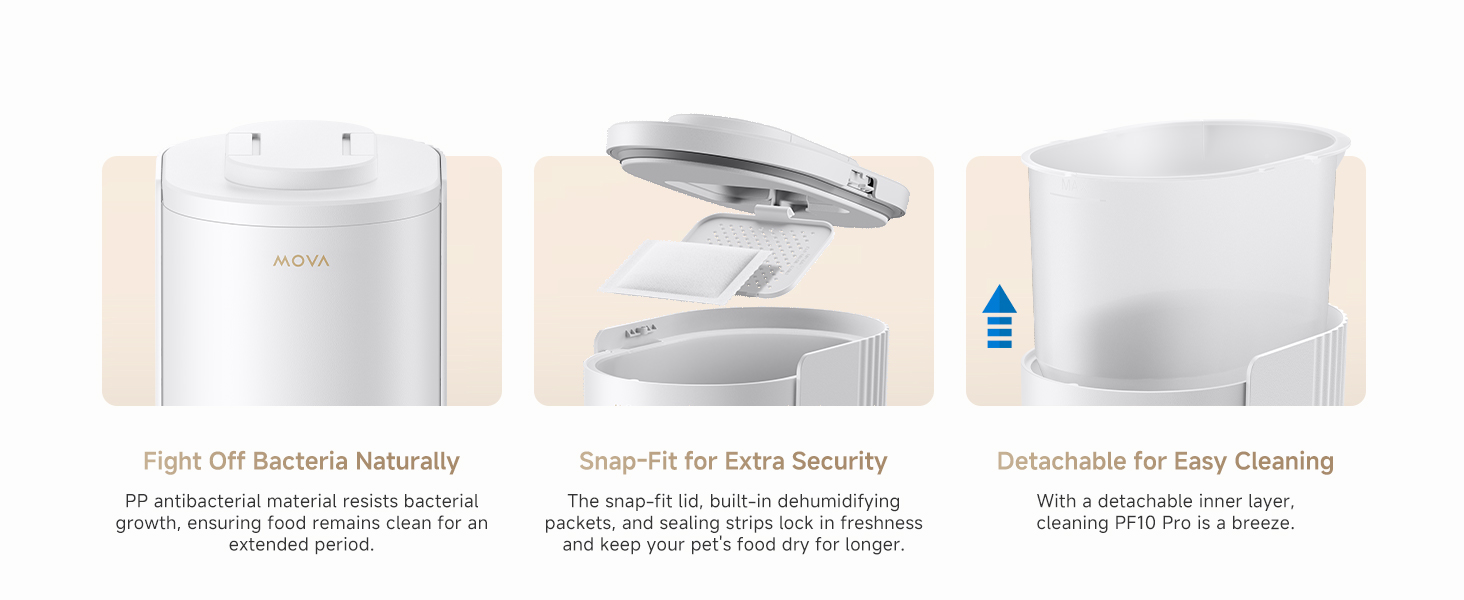 MOVA

Fight Off Bacteria Naturally

PP antibacterial material resists bacterial growth, ensuring food remains clean for an extended period.

Snap-Fit for Extra Security

The snap-fit lid, built-in dehumidifying packets, and sealing strips lock in freshness and keep your pet's food dry for longer.

Detachable for Easy Cleaning

With a detachable inner layer, cleaning PF10 Pro is a breeze.