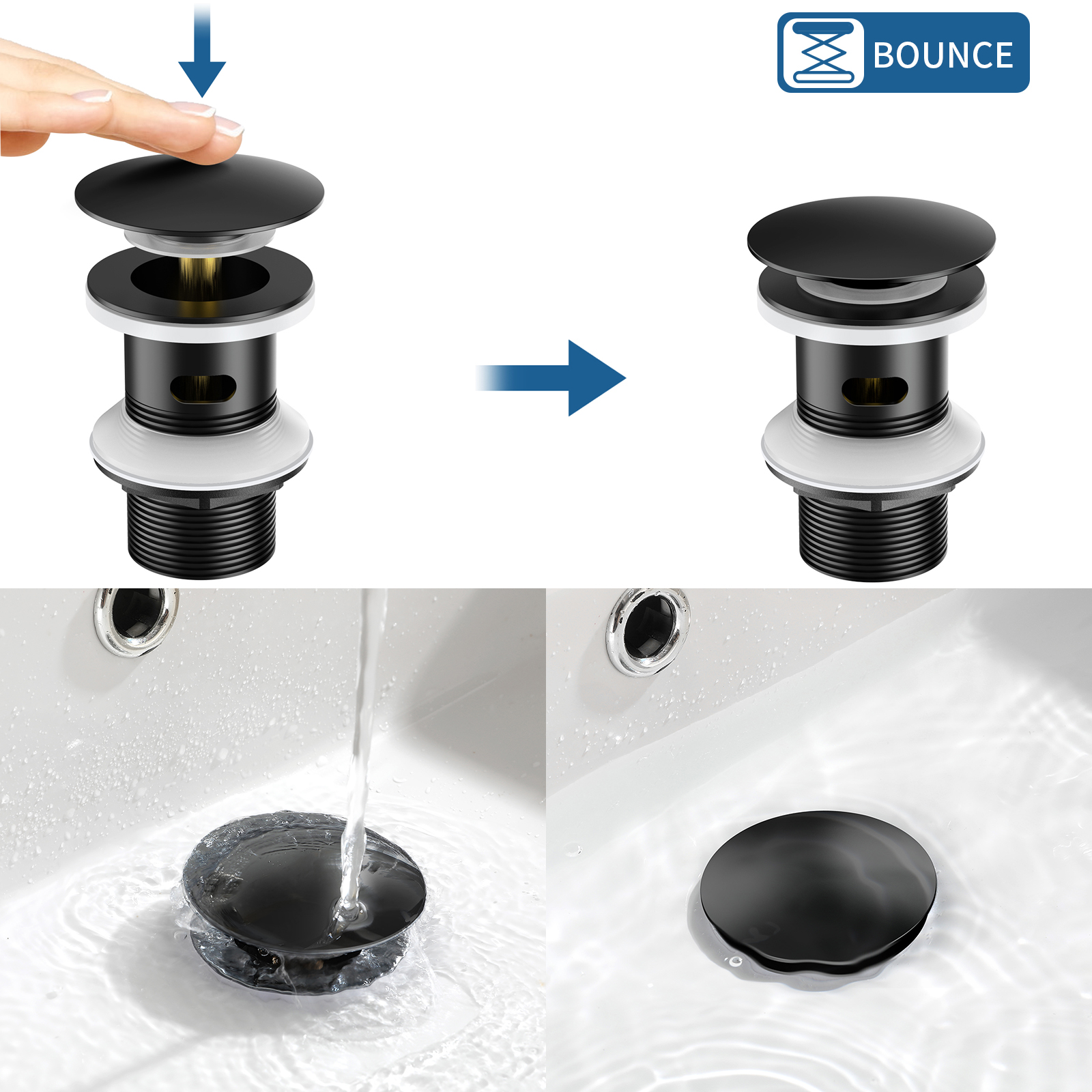 BOUNCE