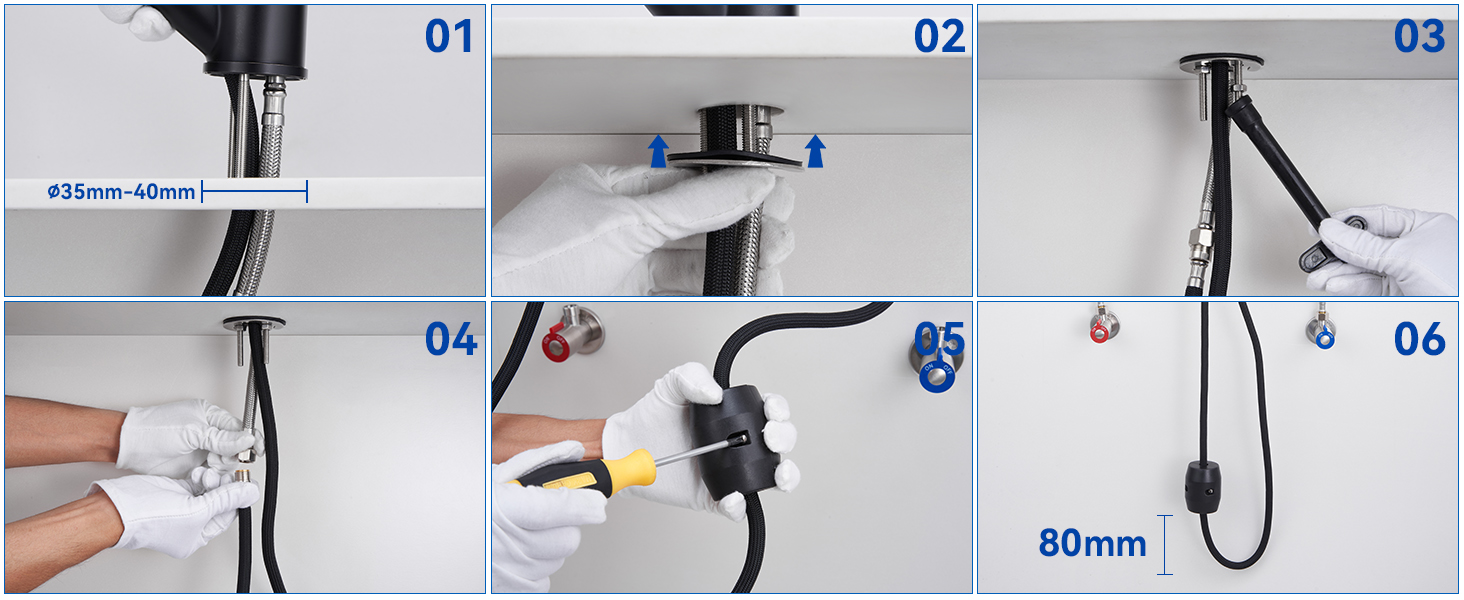 01

ø35mm-40mm

02

03

04

05

ON OFF

06

80mm