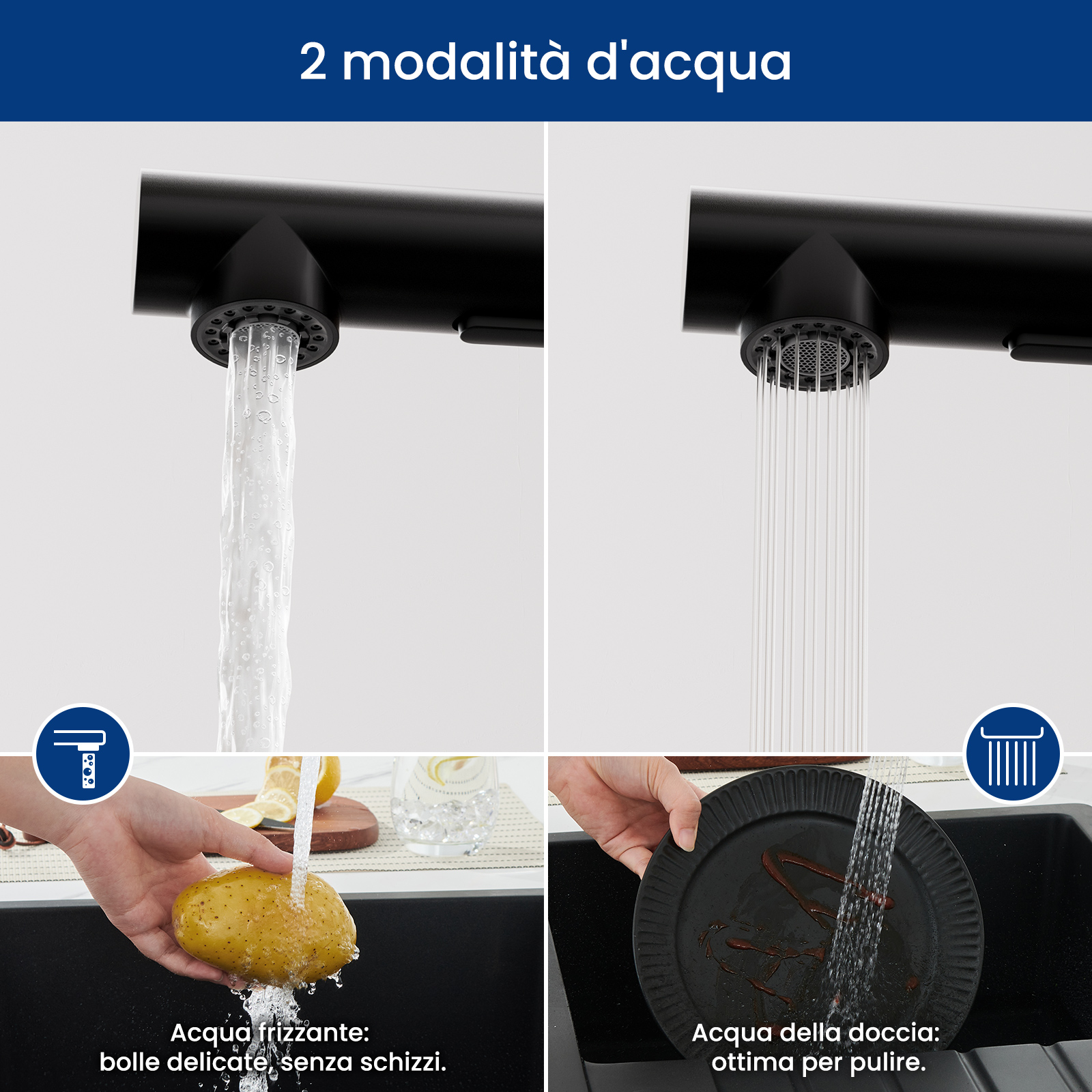 2 modalità d'acqua

Acqua frizzante:
bolle delicate, senza schizzi.

Acqua della doccia:
ottima per pulire.