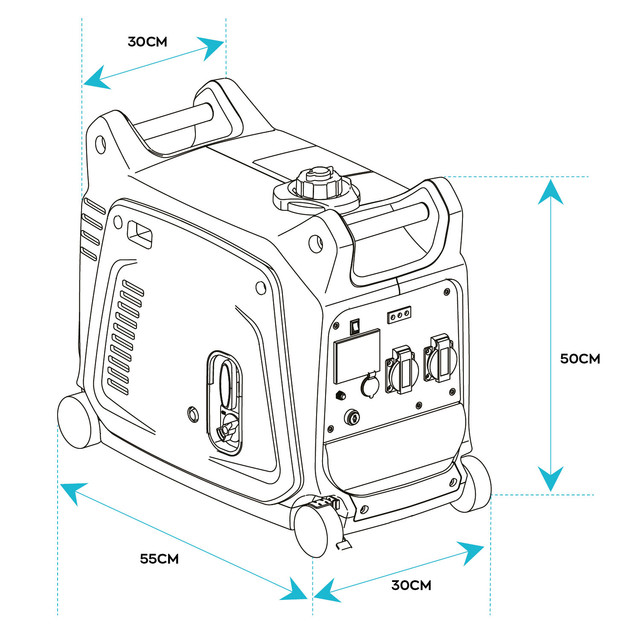 30CM

50CM

55CM

30CM