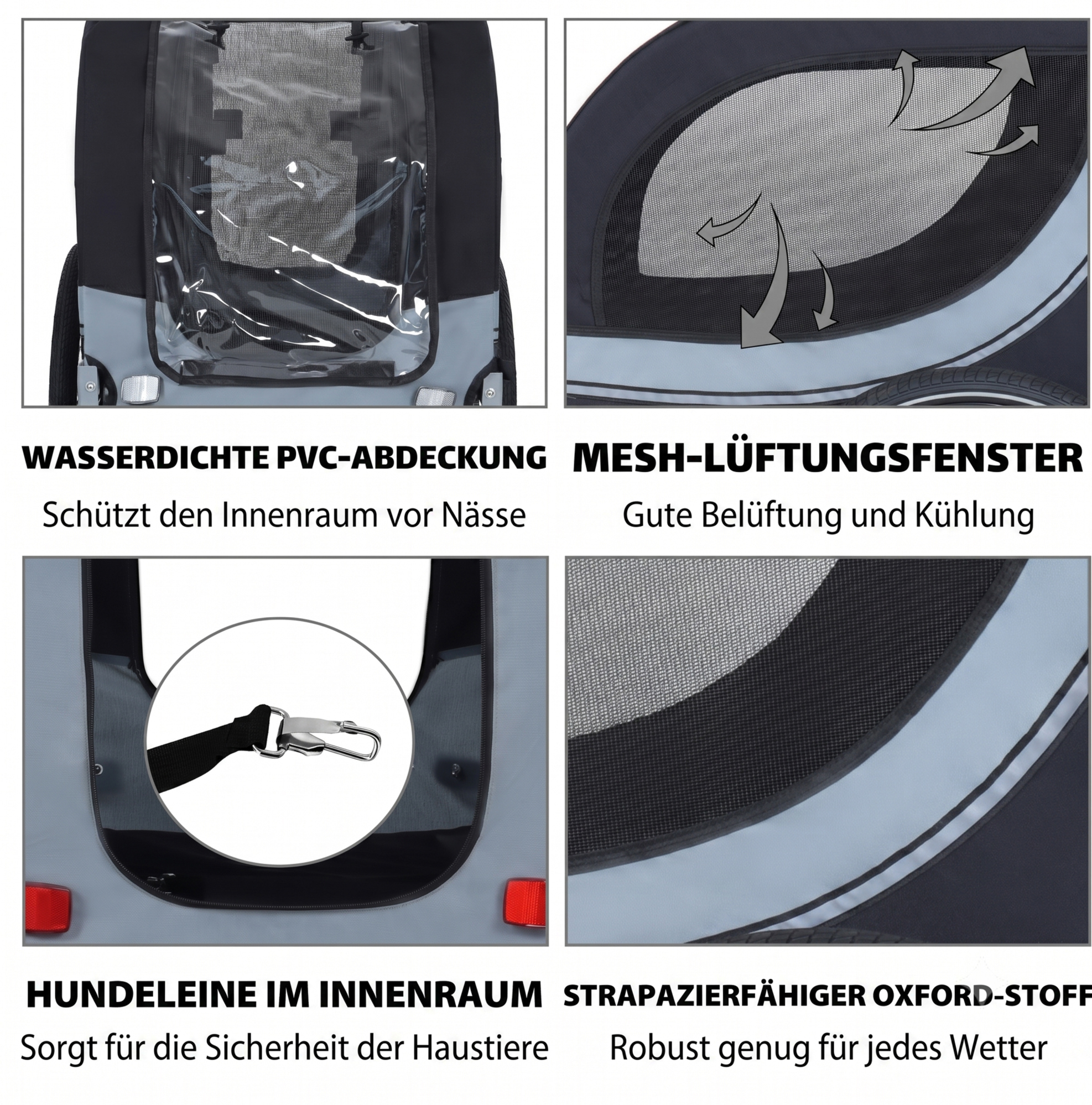 WASSERDICHTE PVC-ABDECKUNG

Schützt den Innenraum vor Nässe

MESH-LÜFTUNGSFENSTER

Gute Belüftung und Kühlung

HUNDELEINE IM INNENRAUM

Sorgt für die Sicherheit der Haustiere

STRAPAZIERFÄHIGER OXFORD-STOFF

Robust genug für jedes Wetter