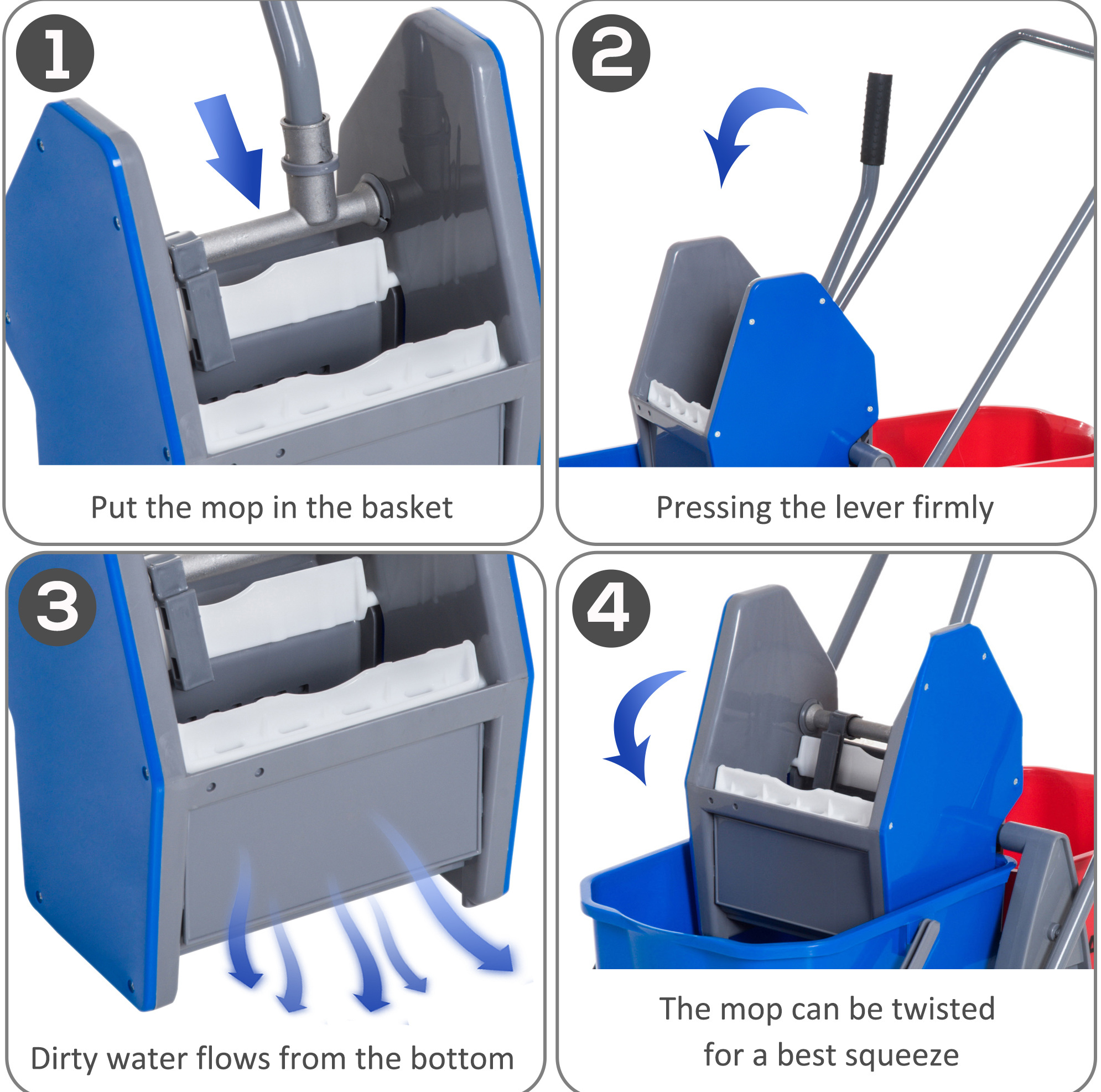 1

Put the mop in the basket

2

Pressing the lever firmly

3

Dirty water flows from the bottom

4

The mop can be twisted for a best squeeze