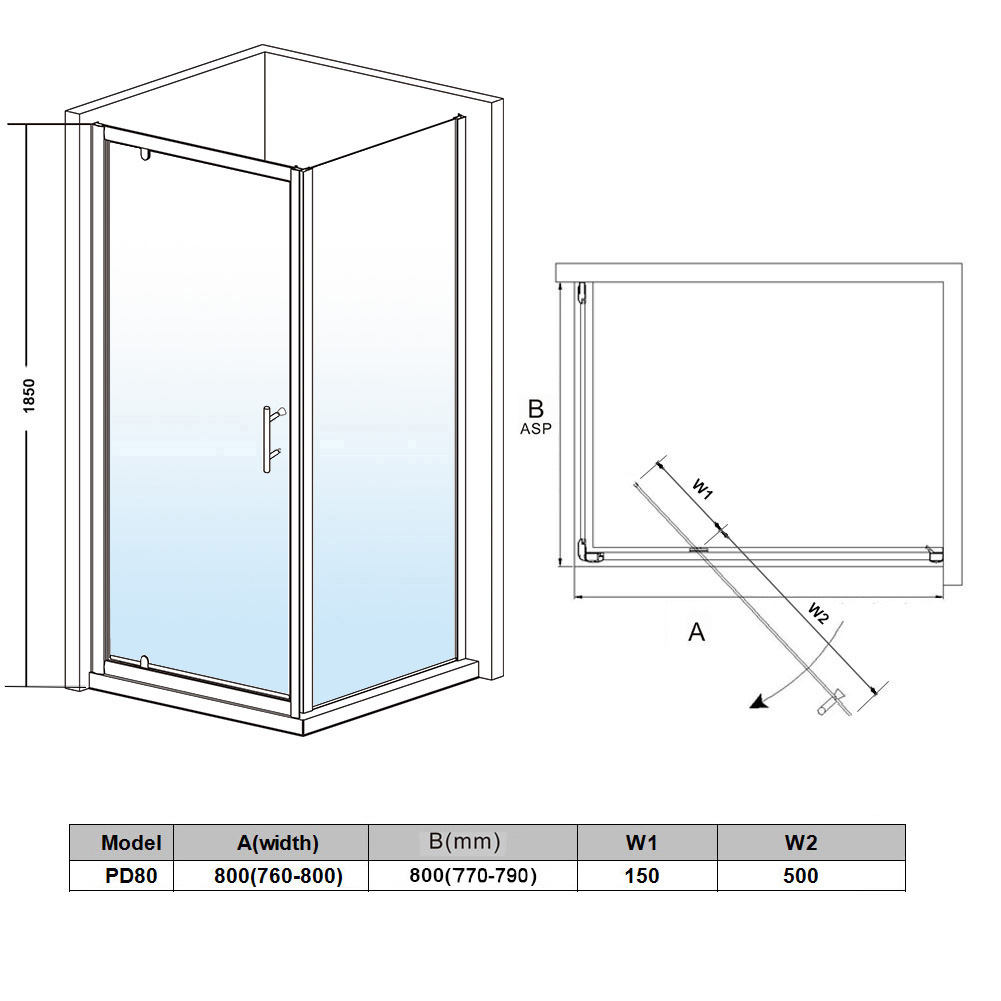 1850

B
ASP

W1

W2

A

| Model | A(width) | B(mm) | W1 | W2 |
|---|---|---|---|---|
| PD80 | 800(760-800) | 800(770-790) | 150 | 500 |