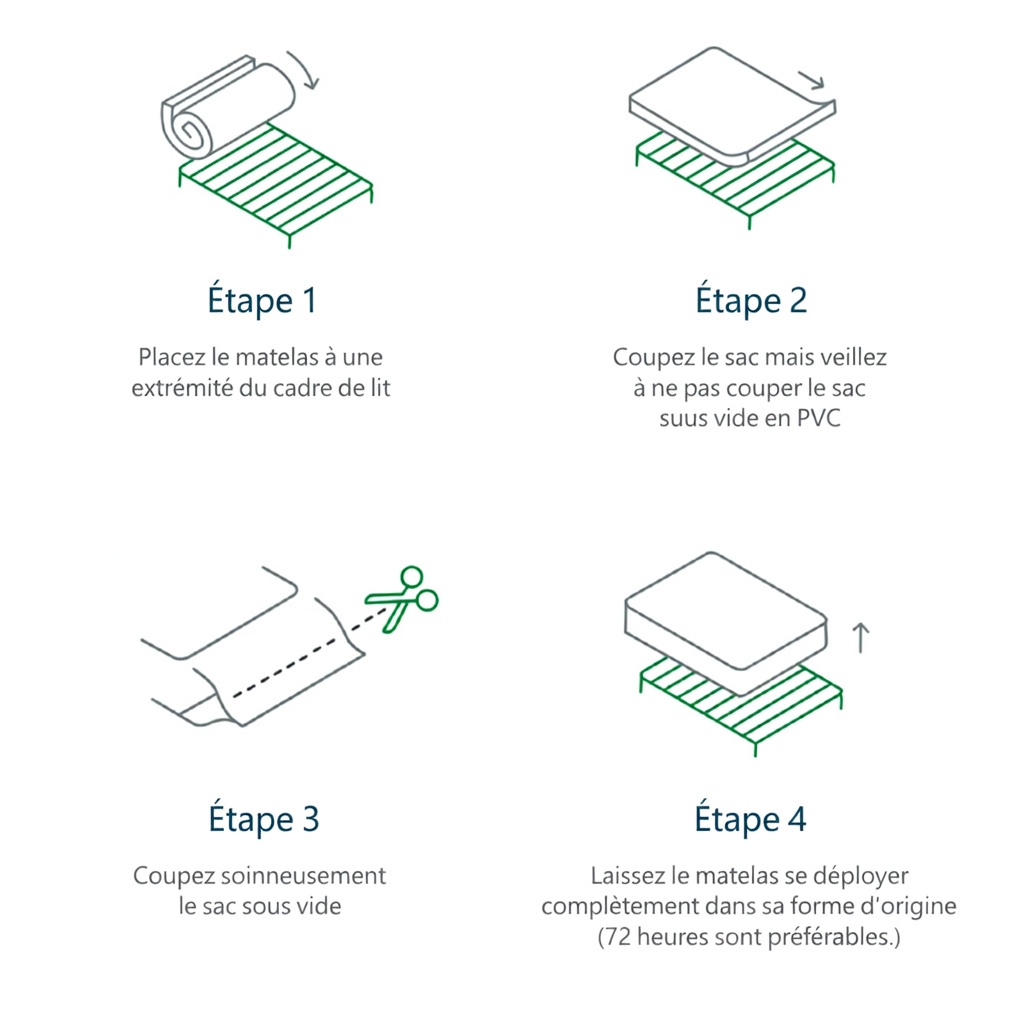 Étape 1

Placez le matelas à une extrémité du cadre de lit

Étape 2

Coupez le sac mais veillez à ne pas couper le sac suus vide en PVC

Étape 3

Coupez soinneusement le sac sous vide

Étape 4

Laissez le matelas se déployer complètement dans sa forme d'origine (72 heures sont préférables.)