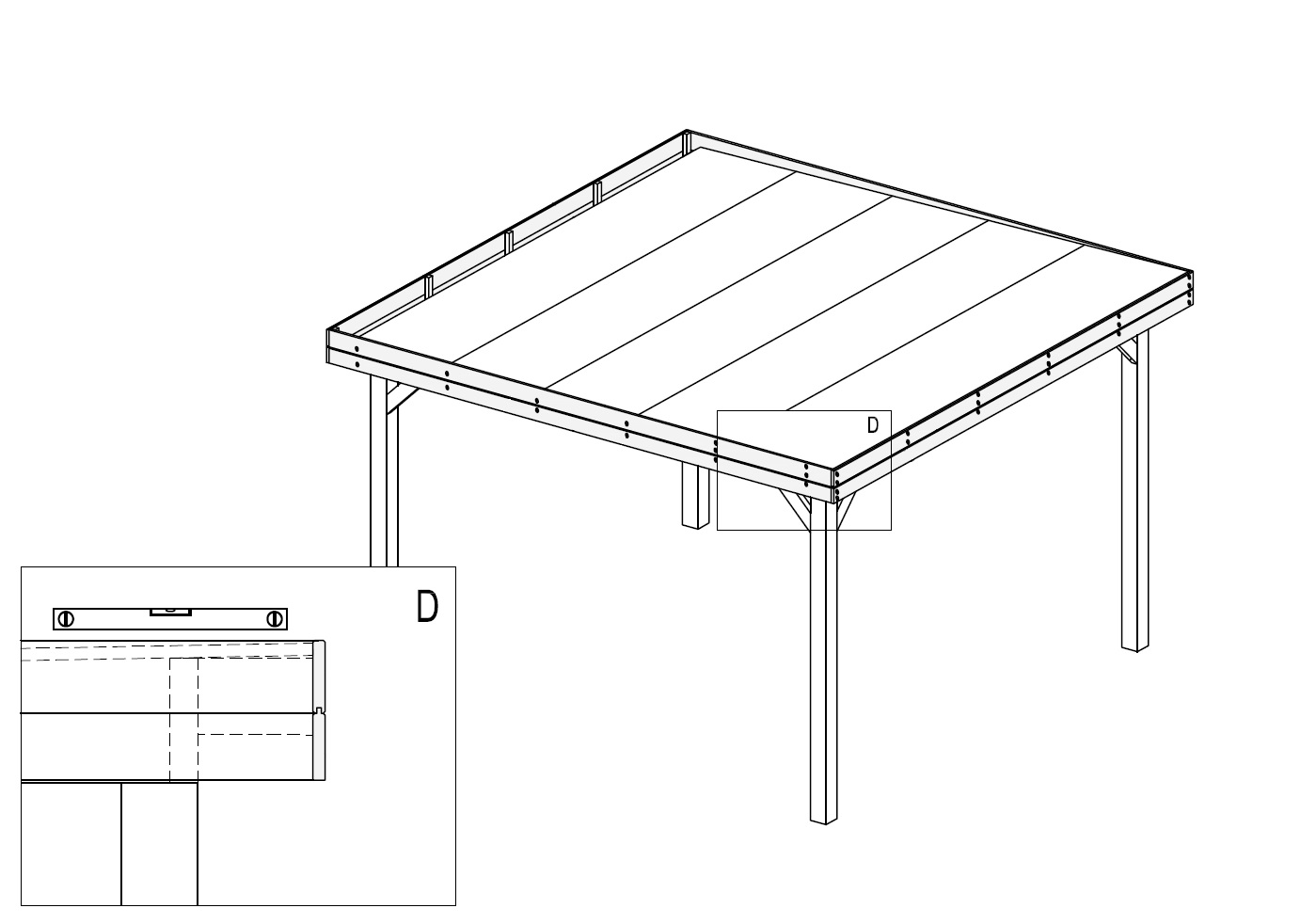 D

D