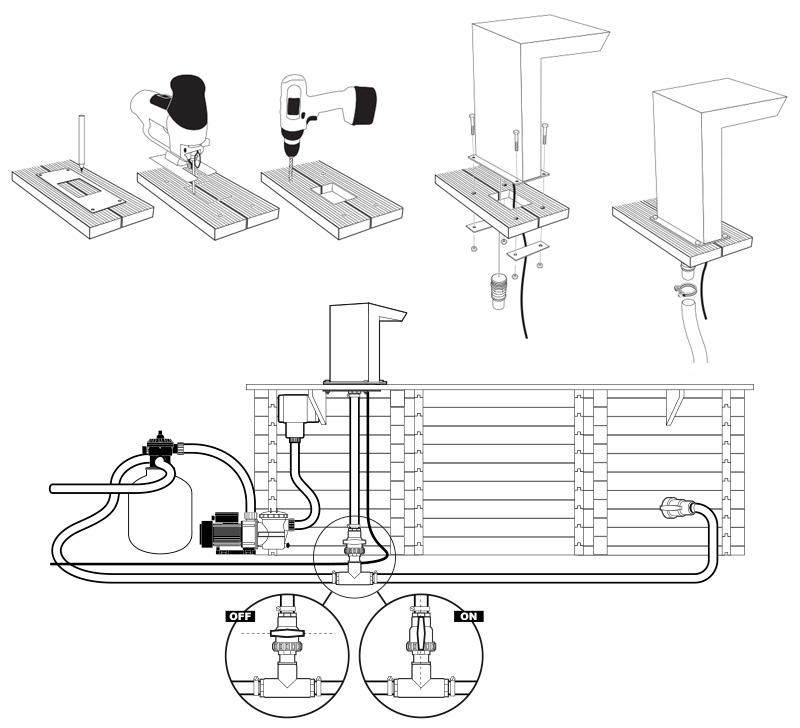 OFF

ON