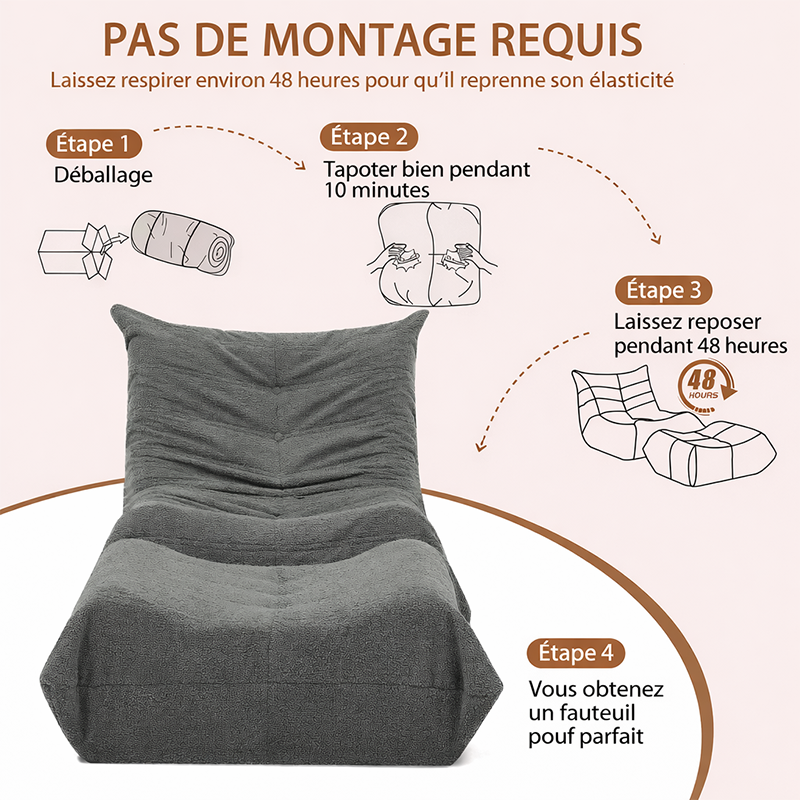 PAS DE MONTAGE REQUIS

Laissez respirer environ 48 heures pour qu'il reprenne son élasticité

Étape 1
Déballage

Étape 2
Tapoter bien pendant
10 minutes

Étape 3
Laissez reposer
pendant 48 heures

48
HOURS

Étape 4
Vous obtenez
un fauteuil
pouf parfait