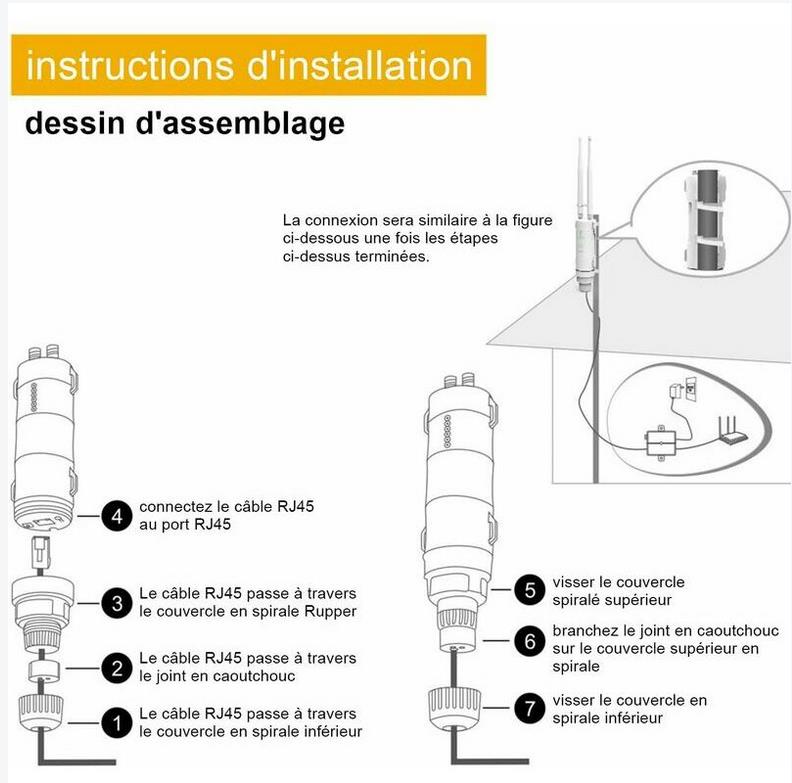 instructions d'installation

dessin d'assemblage

La connexion sera similaire à la figure ci-dessous une fois les étapes ci-dessus terminées.

4 connectez le câble RJ45 au port RJ45

3 Le câble RJ45 passe à travers le couvercle en spirale Rupper

2 Le câble RJ45 passe à travers le joint en caoutchouc

1 Le câble RJ45 passe à travers le couvercle en spirale inférieur

5 visser le couvercle spiralé supérieur

6 branchez le joint en caoutchouc sur le couvercle supérieur en spirale

7 visser le couvercle en spirale inférieur