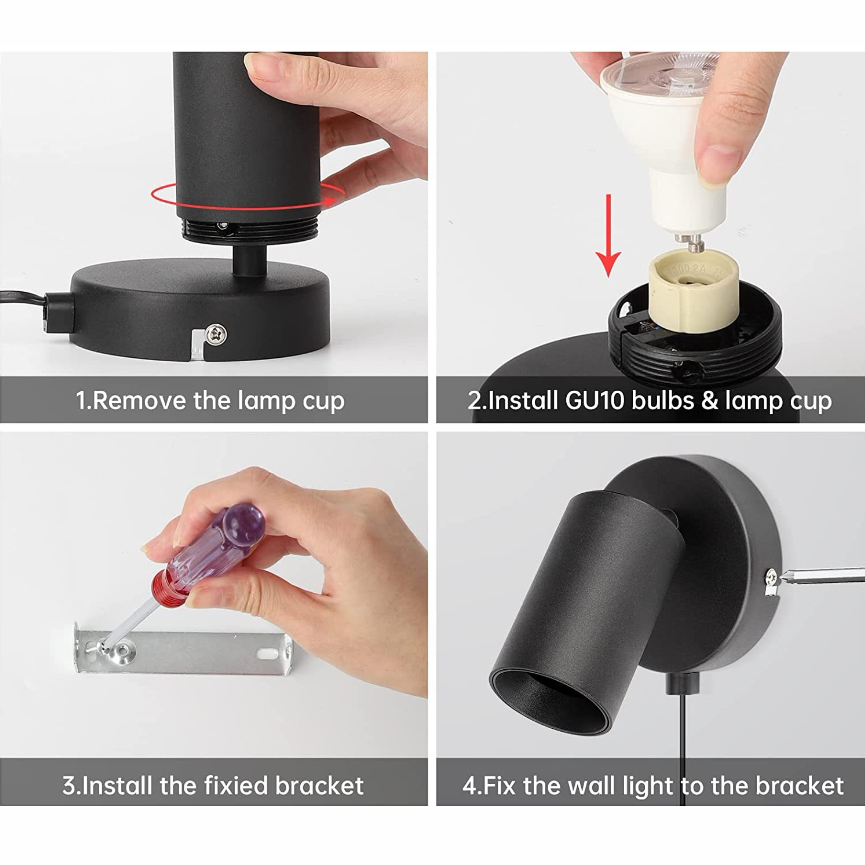 1.Remove the lamp cup

2.Install GU10 bulbs & lamp cup

3.Install the fixied bracket

4.Fix the wall light to the bracket