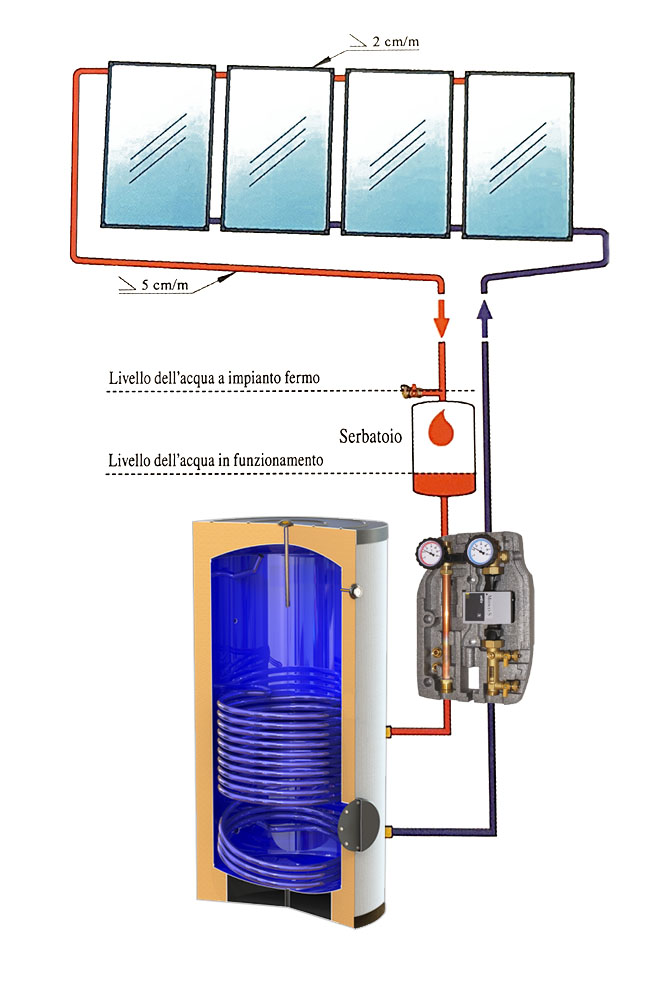 2 cm/m

5 cm/m

Livello dell'acqua a impianto fermo

Serbatoio

Livello dell'acqua in funzionamento