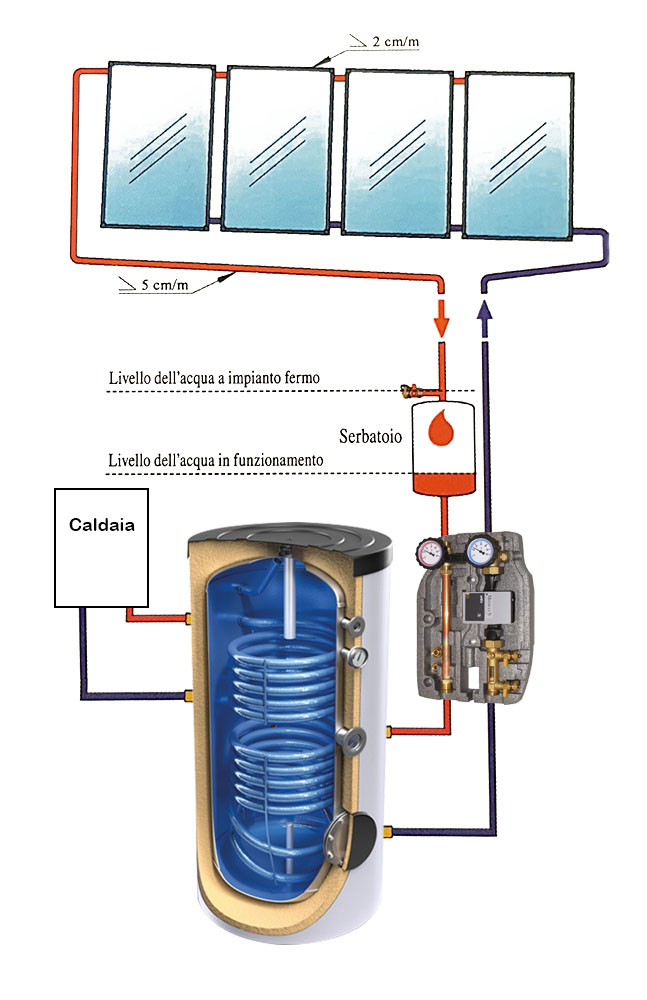 2 cm/m

5 cm/m

Livello dell'acqua a impianto fermo

Serbatoio

Livello dell'acqua in funzionamento

Caldaia