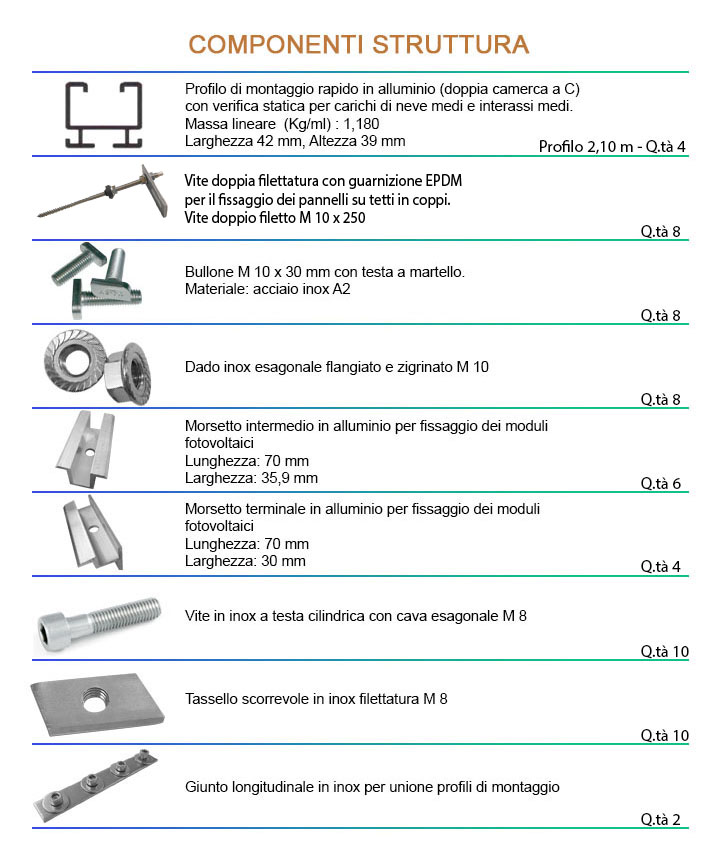 COMPONENTI STRUTTURA

Profilo di montaggio rapido in alluminio (doppia camerca a C) con verifica statica per carichi di neve medi e interassi medi.
Massa lineare (Kg/ml) : 1,180
Larghezza 42 mm, Altezza 39 mm

Profilo 2,10 m - Q.tà 4

Vite doppia filettatura con guarnizione EPDM per il fissaggio dei pannelli su tetti in coppi.
Vite doppio filetto M 10 x 250

Q.tà 8

Bullone M 10 x 30 mm con testa a martello.
Materiale: acciaio inox A2

Q.tà 8

Dado inox esagonale flangiato e zigrinato M 10

Q.tà 8

Morsetto intermedio in alluminio per fissaggio dei moduli fotovoltaici
Lunghezza: 70 mm
Larghezza: 35,9 mm

Q.tà 6

Morsetto terminale in alluminio per fissaggio dei moduli fotovoltaici
Lunghezza: 70 mm
Larghezza: 30 mm

Q.tà 4

Vite in inox a testa cilindrica con cava esagonale M 8

Q.tà 10

Tassello scorrevole in inox filettatura M 8

Q.tà 10

Giunto longitudinale in inox per unione profili di montaggio

Q.tà 2