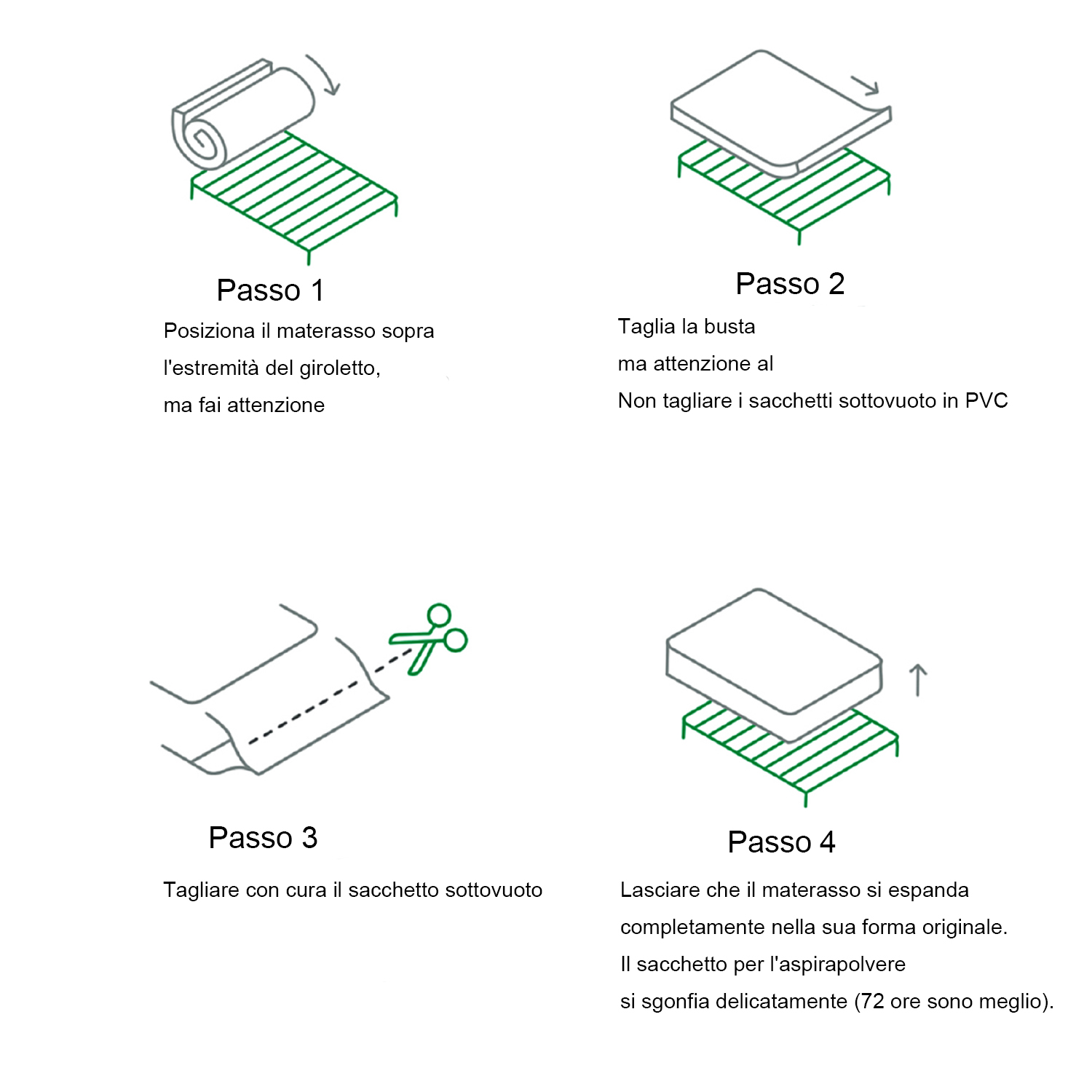 Passo 1

Posiziona il materasso sopra l'estremità del giroletto, ma fai attenzione

Passo 2

Taglia la busta
ma attenzione al
Non tagliare i sacchetti sottovuoto in PVC

Passo 3

Tagliare con cura il sacchetto sottovuoto

Passo 4

Lasciare che il materasso si espanda completamente nella sua forma originale.
Il sacchetto per l'aspirapolvere
si sgonfia delicatamente (72 ore sono meglio).