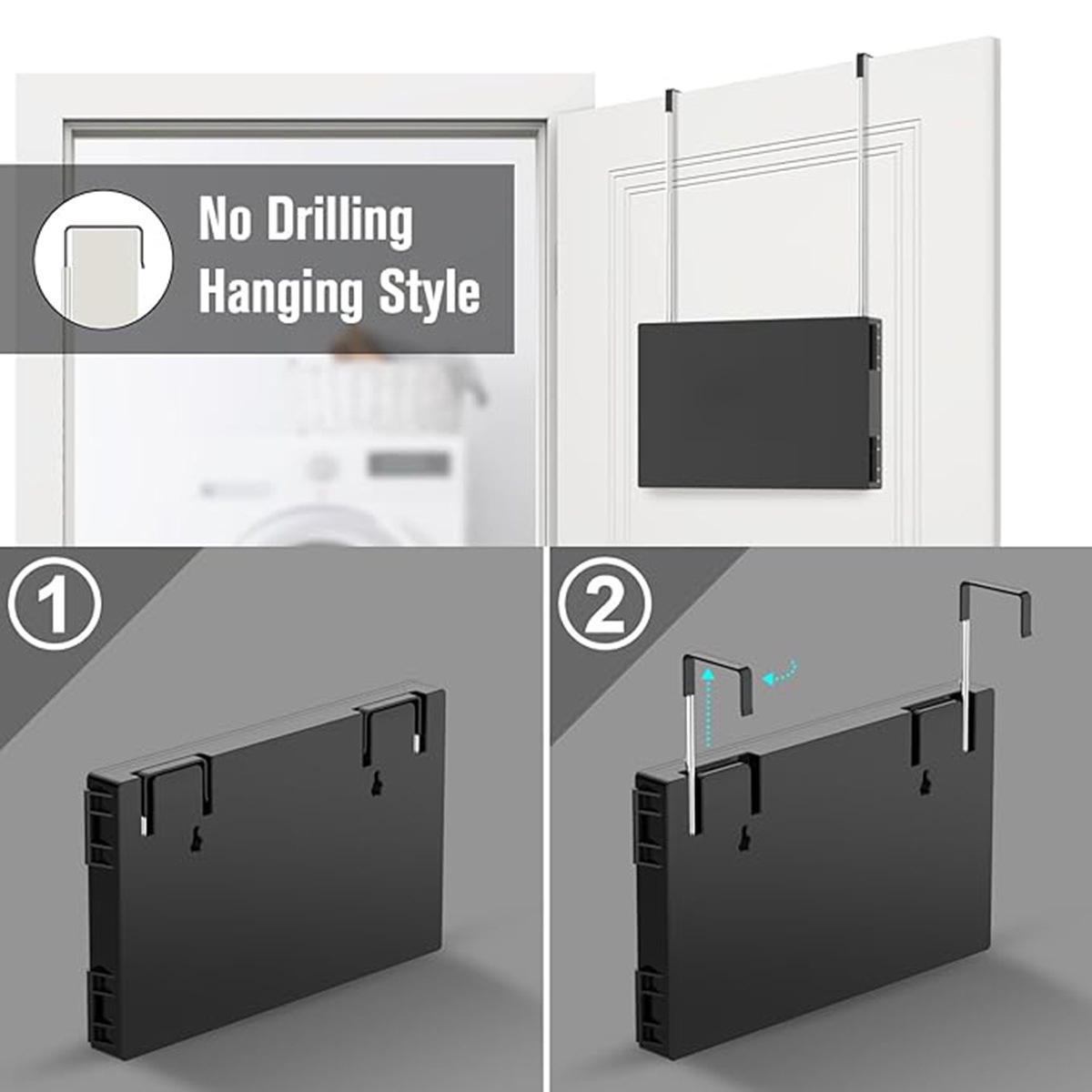 No Drilling
Hanging Style

1

2