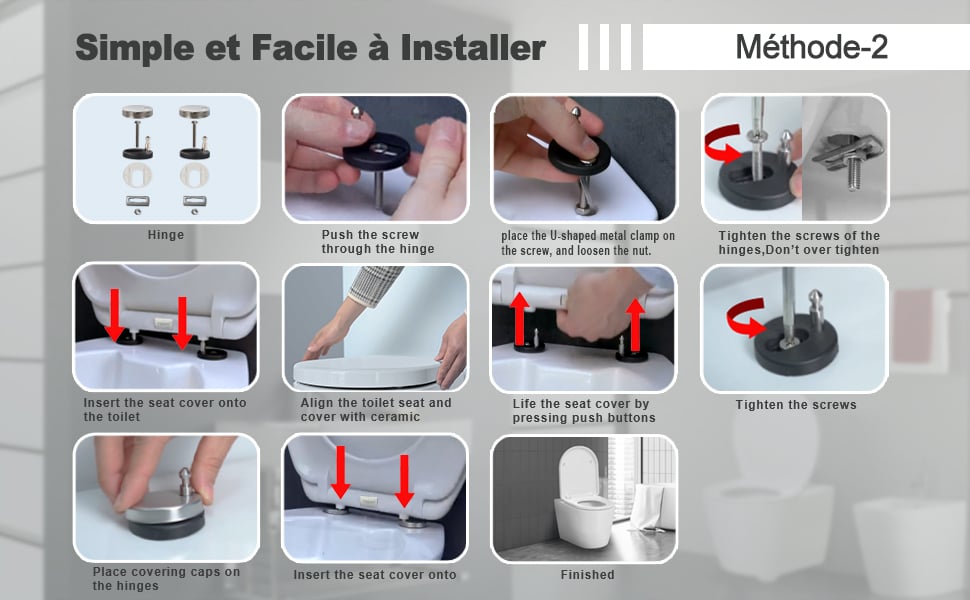 Simple et Facile à Installer

Méthode-2

Hinge

Push the screw through the hinge

place the U-shaped metal clamp on the screw, and loosen the nut.

Tighten the screws of the hinges,Don't over tighten

Insert the seat cover onto the toilet

Align the toilet seat and cover with ceramic

Life the seat cover by pressing push buttons

Tighten the screws

Place covering caps on the hinges

Insert the seat cover onto

Finished