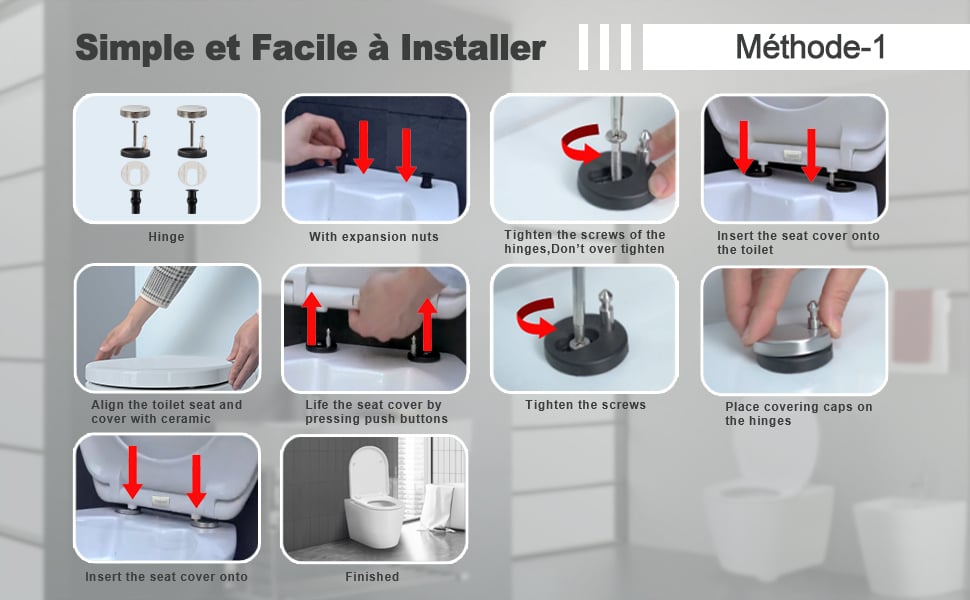 Simple et Facile à Installer

Méthode-1

Hinge

With expansion nuts

Tighten the screws of the hinges,Don't over tighten

Insert the seat cover onto the toilet

Align the toilet seat and cover with ceramic

Life the seat cover by pressing push buttons

Tighten the screws

Place covering caps on the hinges

Insert the seat cover onto

Finished