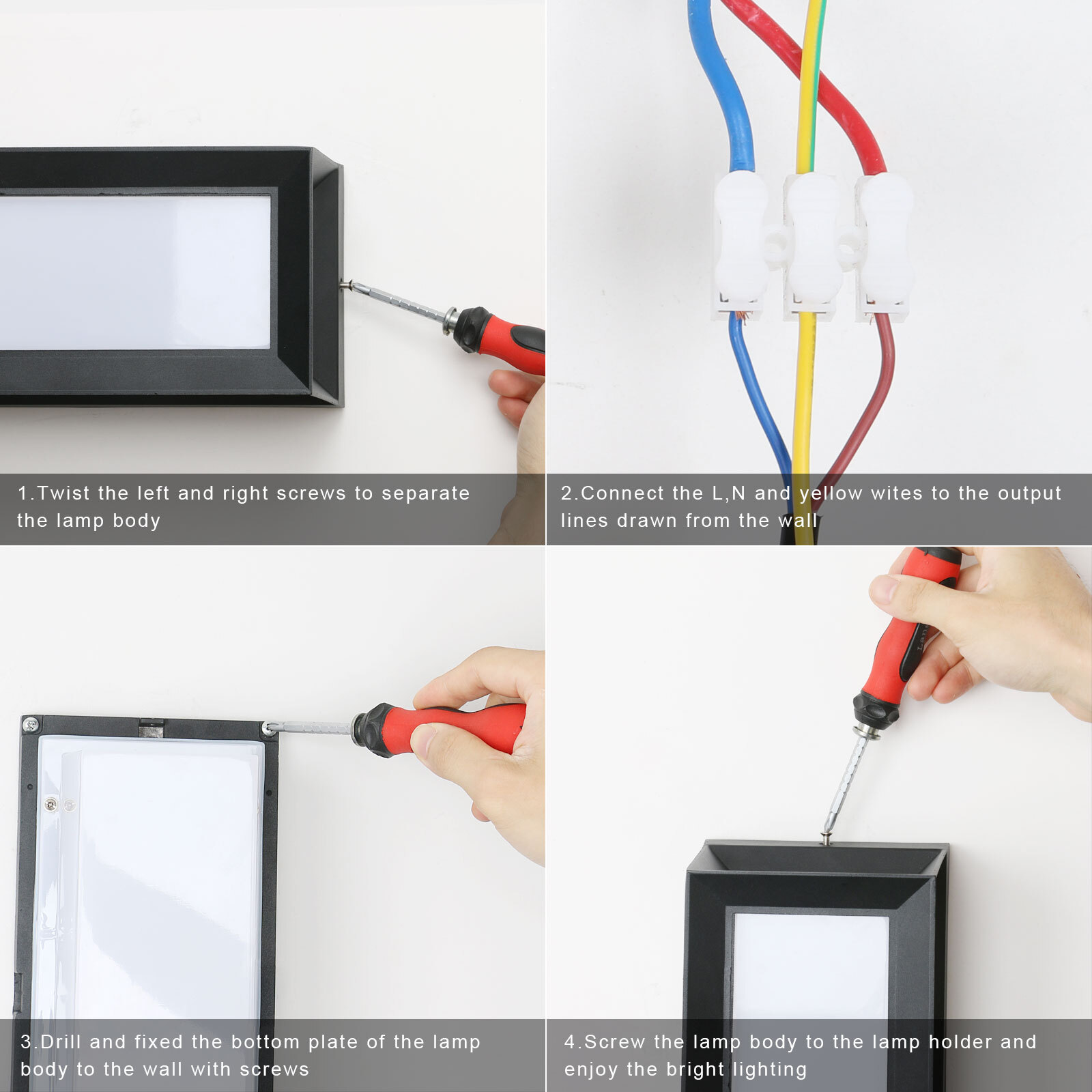 1.Twist the left and right screws to separate the lamp body

2.Connect the L,N and yellow wites to the output lines drawn from the wall

3.Drill and fixed the bottom plate of the lamp body to the wall with screws

4.Screw the lamp body to the lamp holder and enjoy the bright lighting