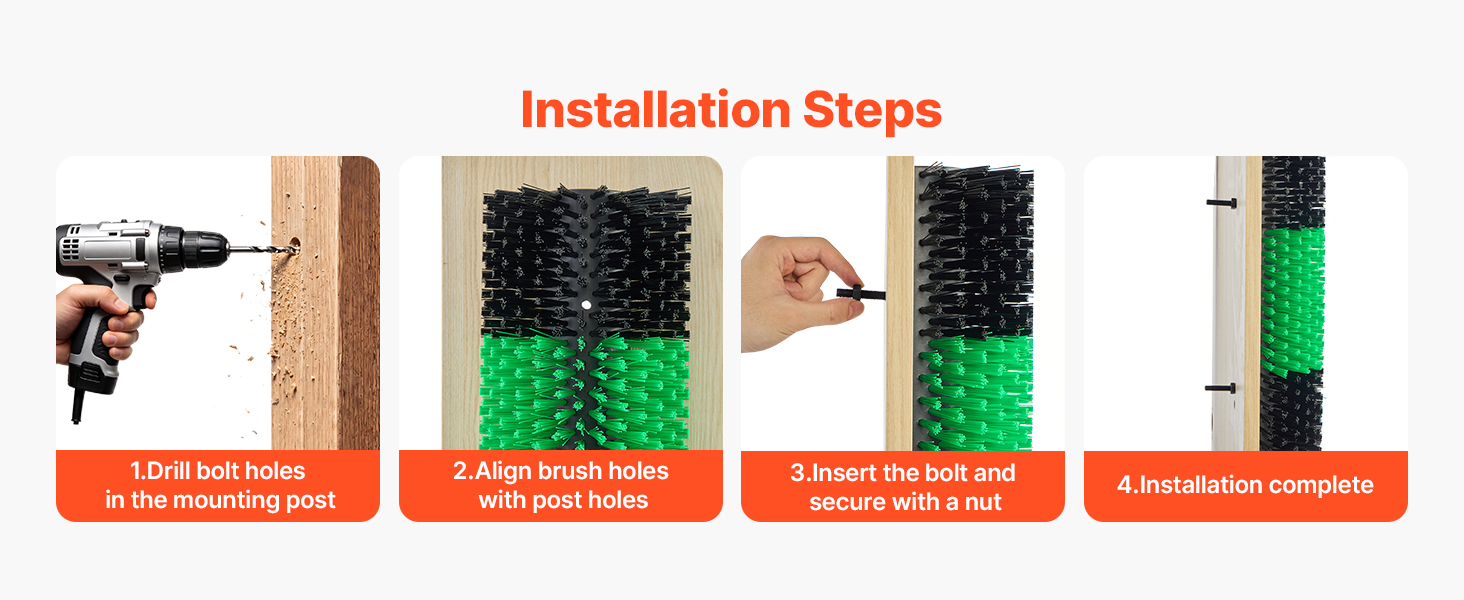 Installation Steps

1.Drill bolt holes in the mounting post

2.Align brush holes with post holes

3.Insert the bolt and secure with a nut

4.Installation complete