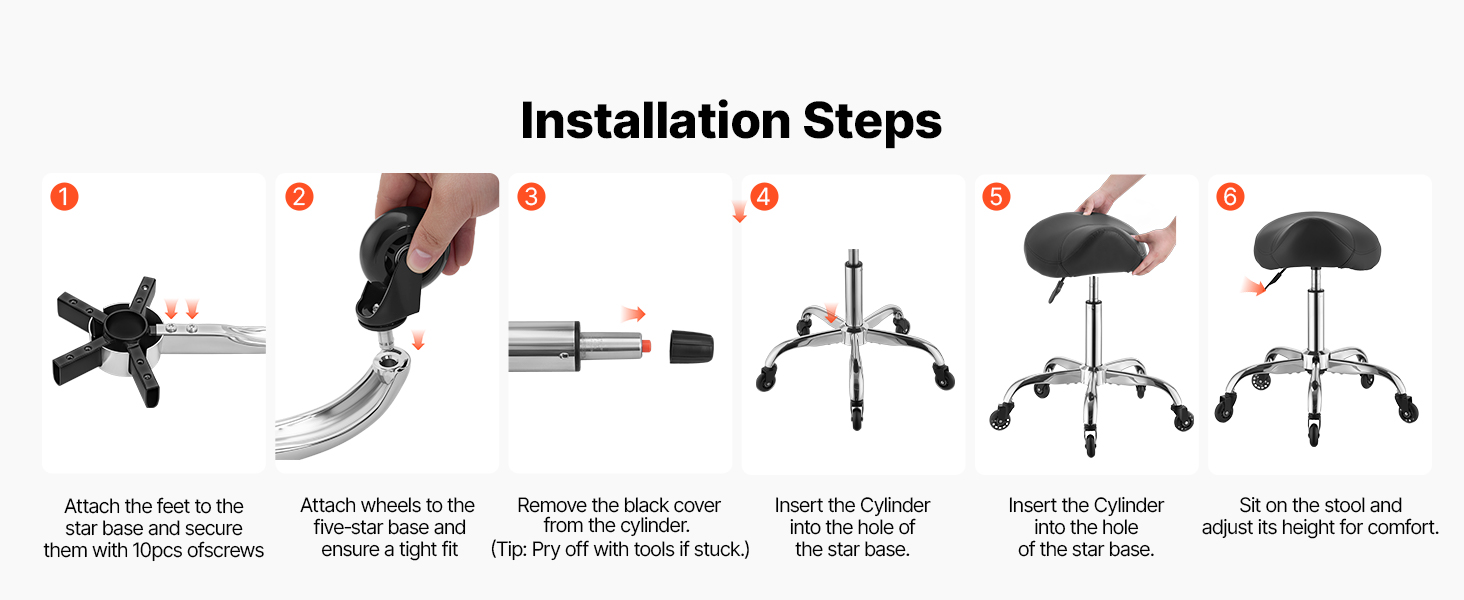 Installation Steps

1

Attach the feet to the star base and secure them with 10pcs ofscrews

2

Attach wheels to the five-star base and ensure a tight fit

3

Remove the black cover from the cylinder.
(Tip: Pry off with tools if stuck.)

4

Insert the Cylinder into the hole of the star base.

5

Insert the Cylinder into the hole of the star base.

6

Sit on the stool and adjust its height for comfort.