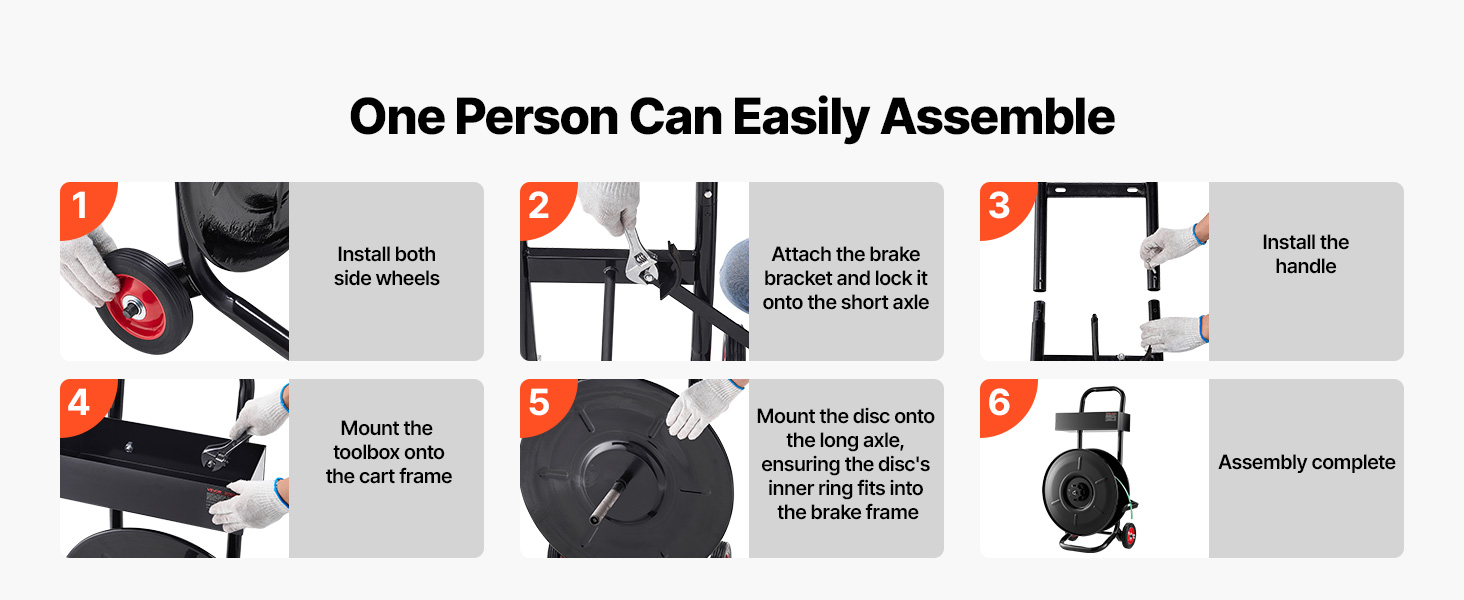 One Person Can Easily Assemble

1

Install both side wheels

2

Attach the brake bracket and lock it onto the short axle

3

Install the handle

4

Mount the toolbox onto the cart frame

5

Mount the disc onto the long axle, ensuring the disc's inner ring fits into the brake frame

6

Assembly complete