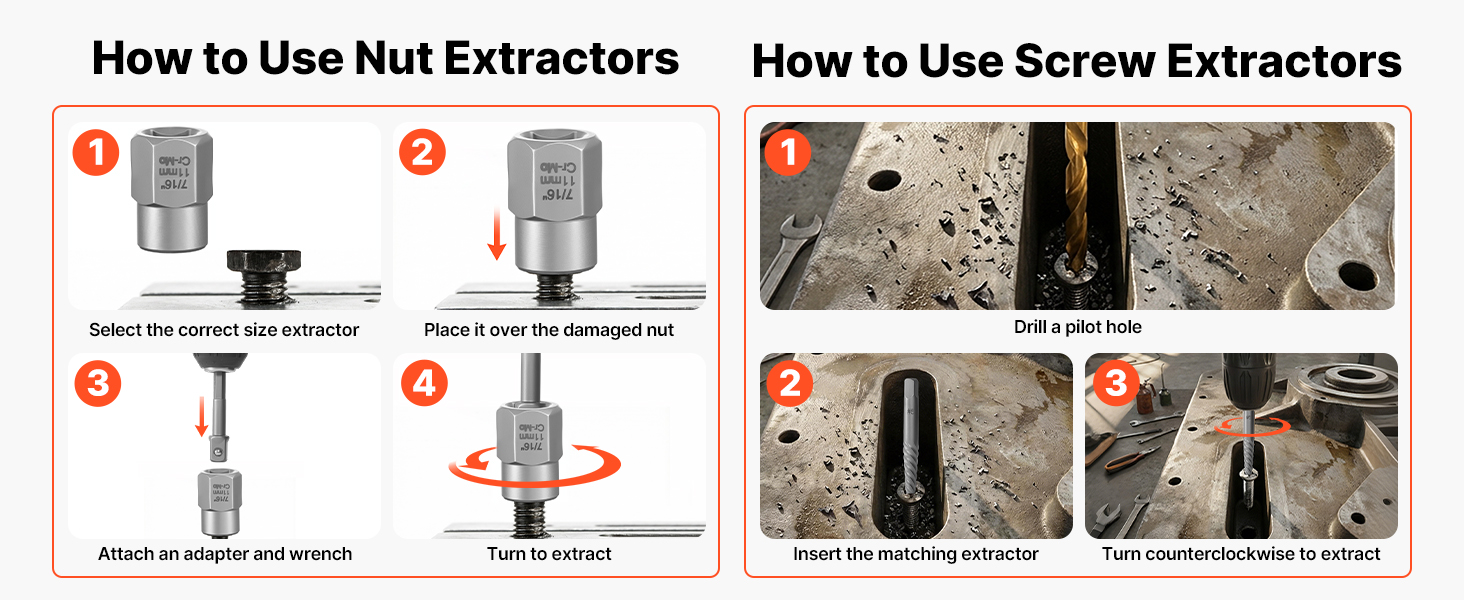 How to Use Nut Extractors

1
7/16"
11mm
Cr-Mo
Select the correct size extractor

2
7/16"
11mm
Cr-Mo
Place it over the damaged nut

3
7/16"
11mm
Cr-Mo
Attach an adapter and wrench

4
7/16"
11mm
Cr-Mo
Turn to extract

How to Use Screw Extractors

1
Drill a pilot hole

2
Insert the matching extractor

3
Turn counterclockwise to extract