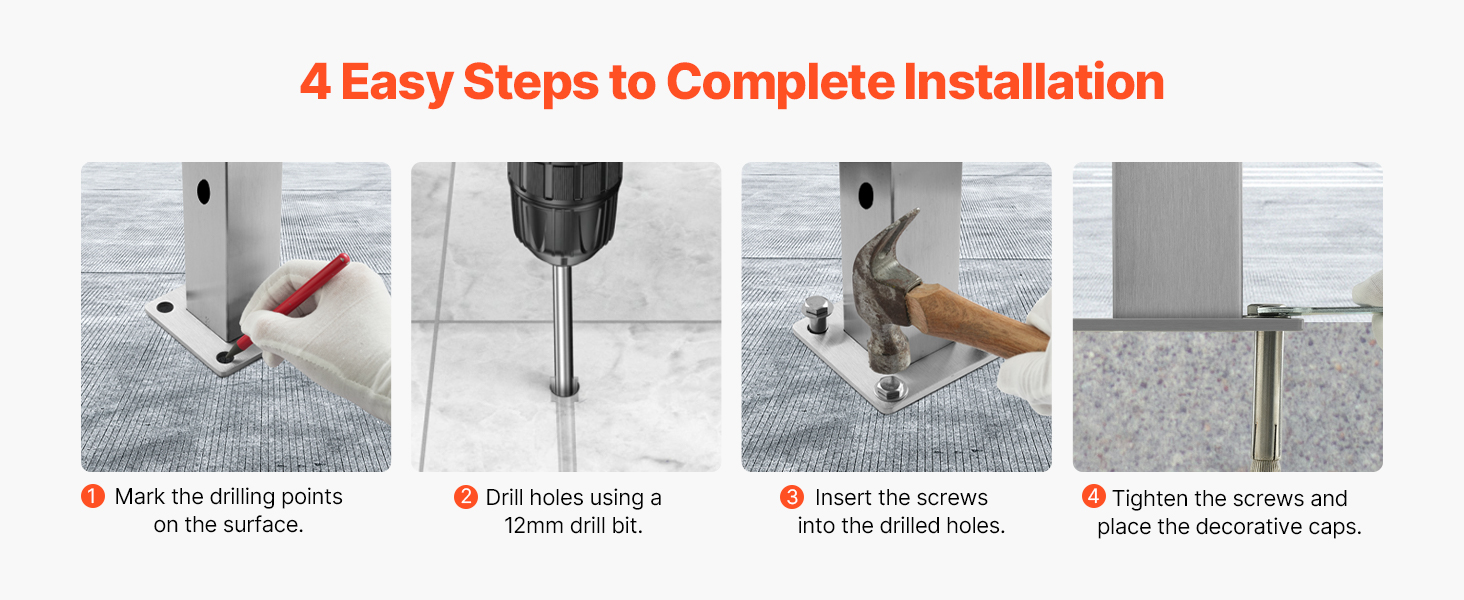 4 Easy Steps to Complete Installation

1 Mark the drilling points on the surface.

2 Drill holes using a 12mm drill bit.

3 Insert the screws into the drilled holes.

4 Tighten the screws and place the decorative caps.