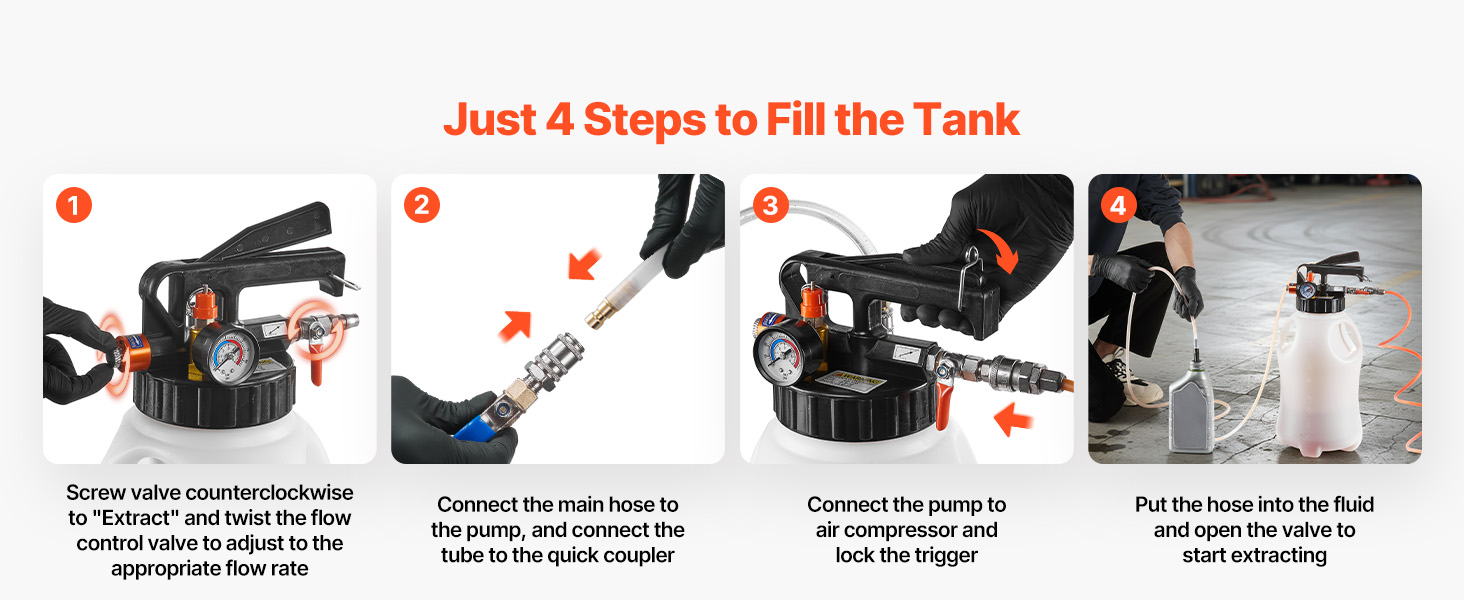 Just 4 Steps to Fill the Tank

1

Screw valve counterclockwise to "Extract" and twist the flow control valve to adjust to the appropriate flow rate

2

Connect the main hose to the pump, and connect the tube to the quick coupler

3

Connect the pump to air compressor and lock the trigger

4

Put the hose into the fluid and open the valve to start extracting