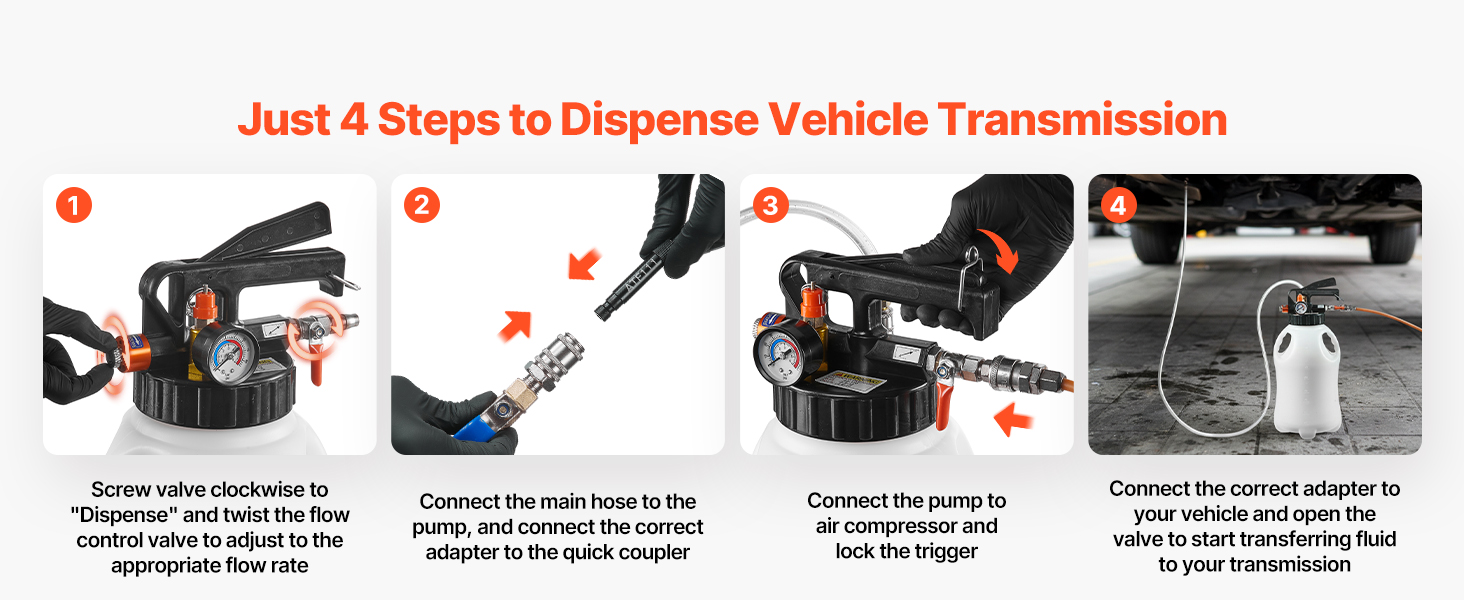 Just 4 Steps to Dispense Vehicle Transmission

1

Screw valve clockwise to "Dispense" and twist the flow control valve to adjust to the appropriate flow rate

2

Connect the main hose to the pump, and connect the correct adapter to the quick coupler

3

Connect the pump to air compressor and lock the trigger

4

Connect the correct adapter to your vehicle and open the valve to start transferring fluid to your transmission