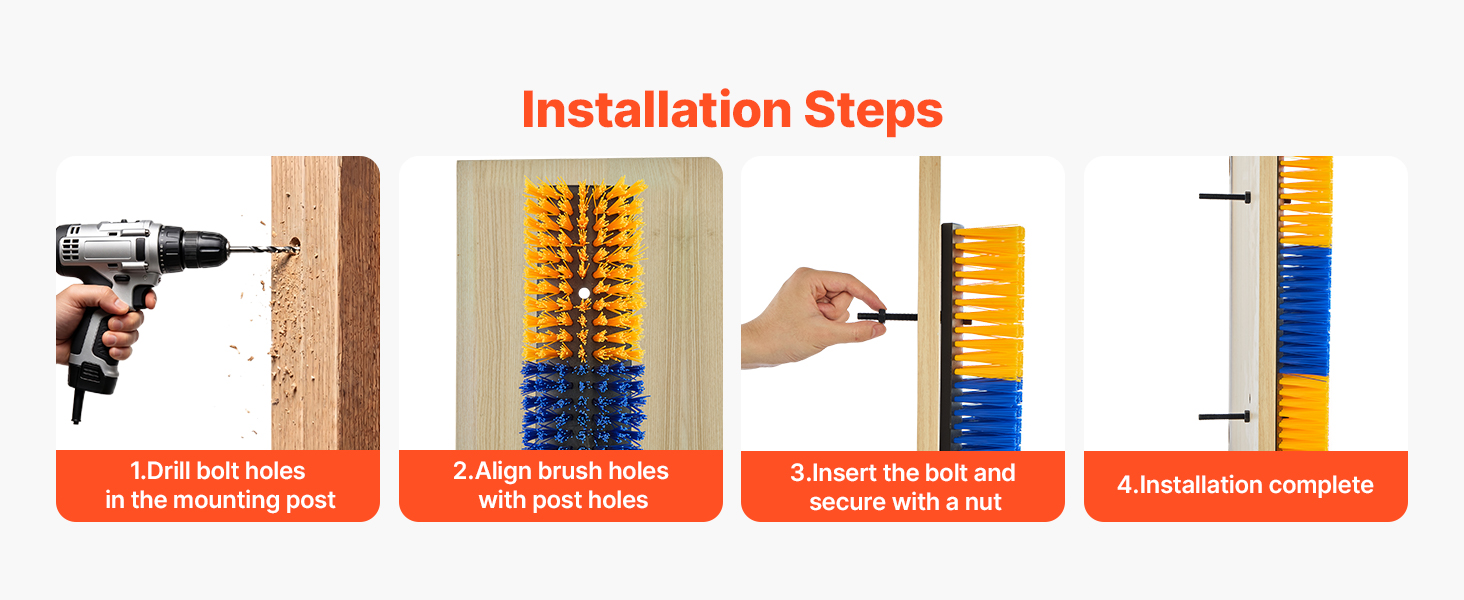 Installation Steps

1.Drill bolt holes in the mounting post

2.Align brush holes with post holes

3.Insert the bolt and secure with a nut

4.Installation complete