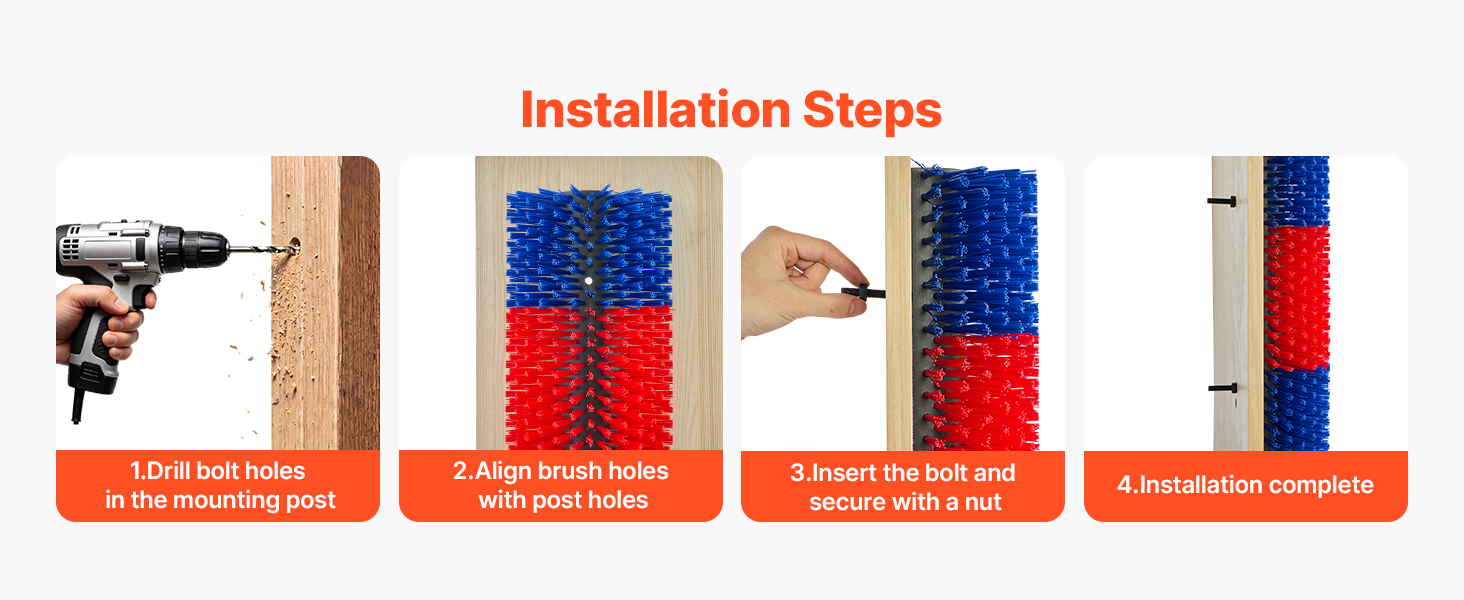 Installation Steps

1.Drill bolt holes in the mounting post

2.Align brush holes with post holes

3.Insert the bolt and secure with a nut

4.Installation complete