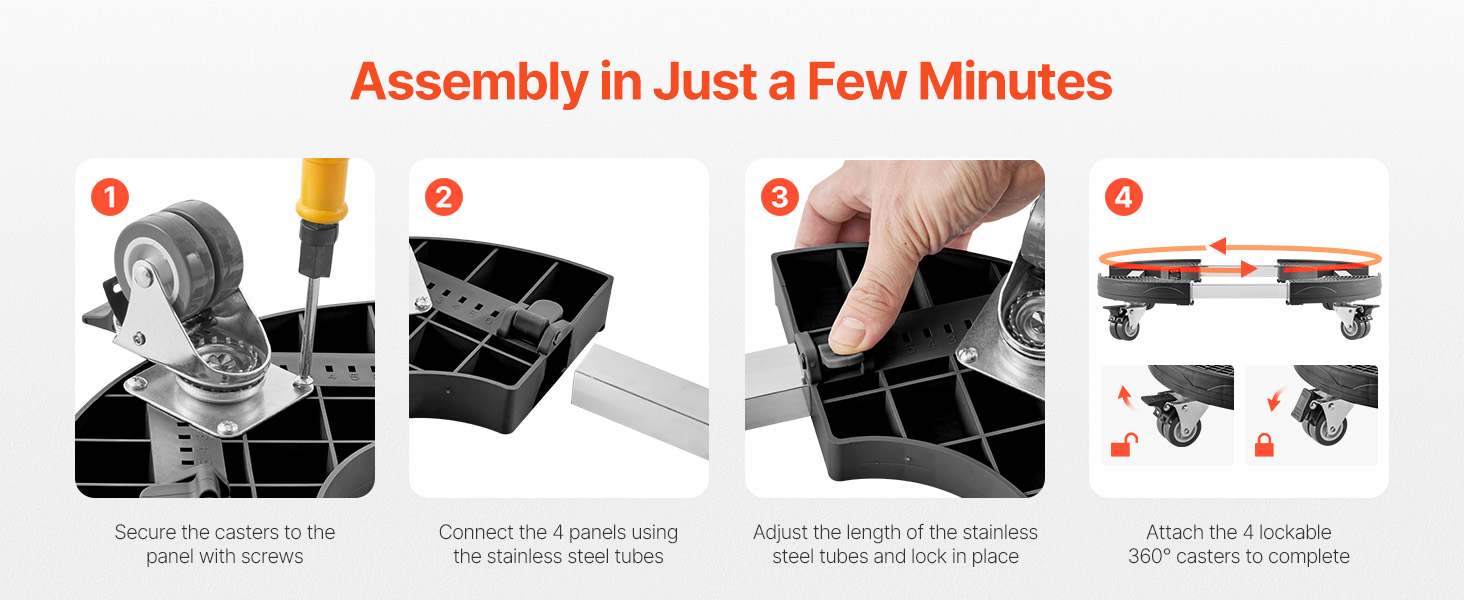 Assembly in Just a Few Minutes

1

Secure the casters to the panel with screws

2

Connect the 4 panels using the stainless steel tubes

3

Adjust the length of the stainless steel tubes and lock in place

4

Attach the 4 lockable 360° casters to complete