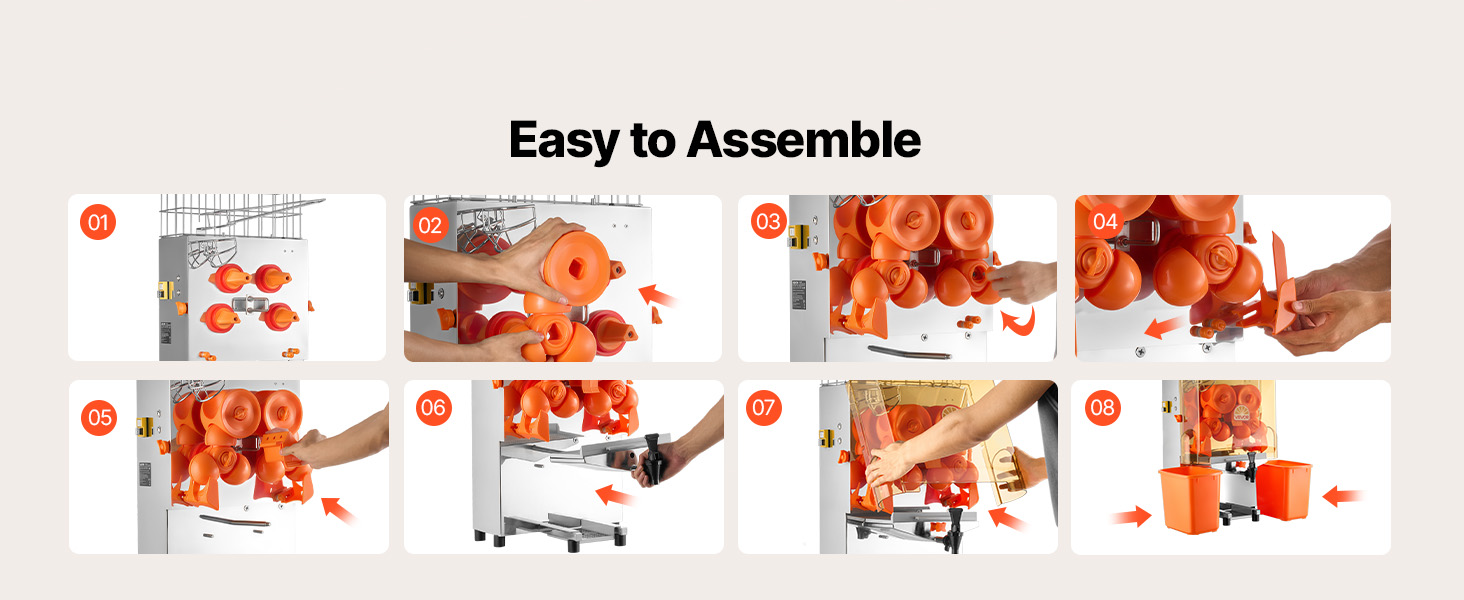 Easy to Assemble

01

02

03

04

05

06

07

08