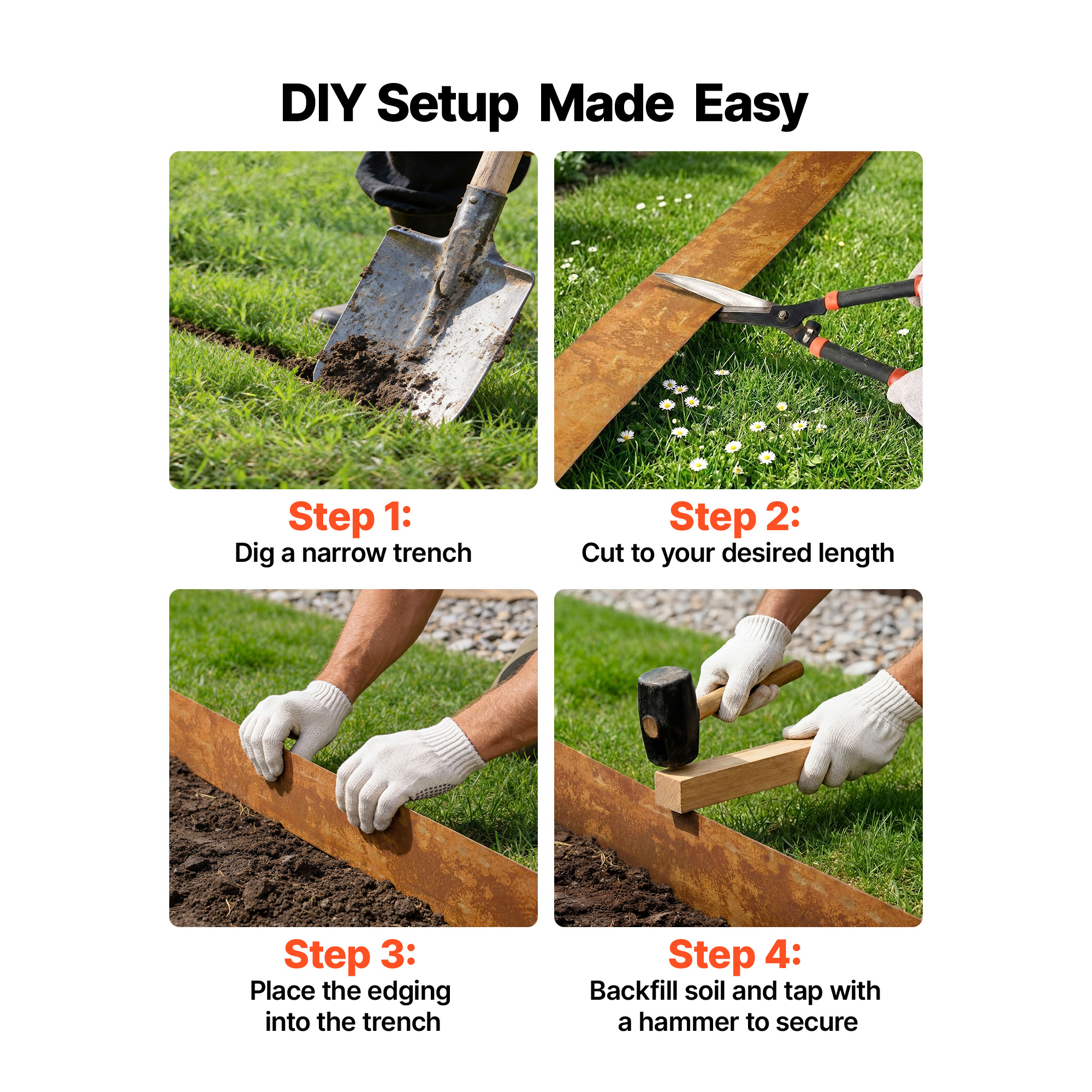 DIY Setup Made Easy

Step 1:
Dig a narrow trench

Step 2:
Cut to your desired length

Step 3:
Place the edging into the trench

Step 4:
Backfill soil and tap with a hammer to secure