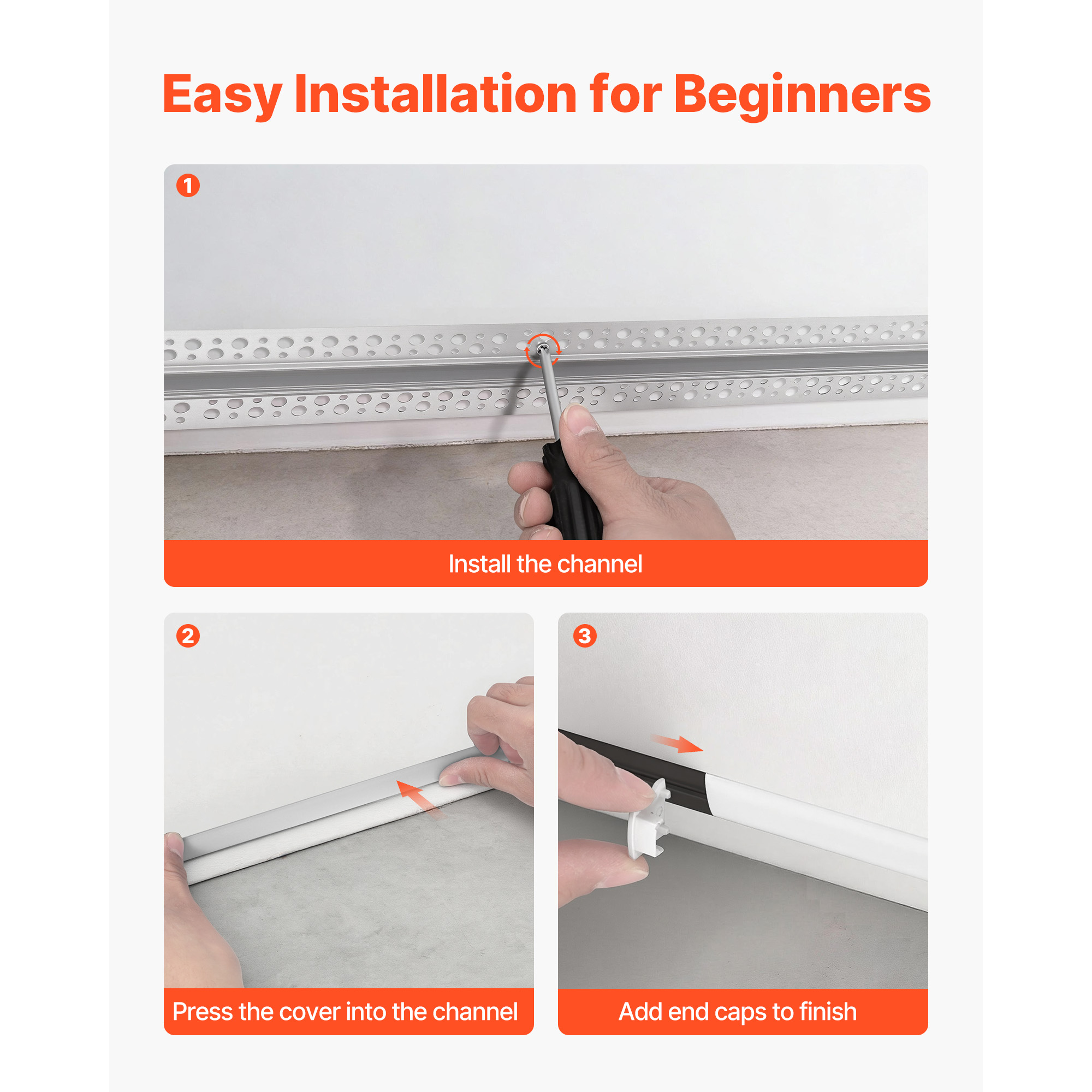 Easy Installation for Beginners

1

Install the channel

2

Press the cover into the channel

3

Add end caps to finish