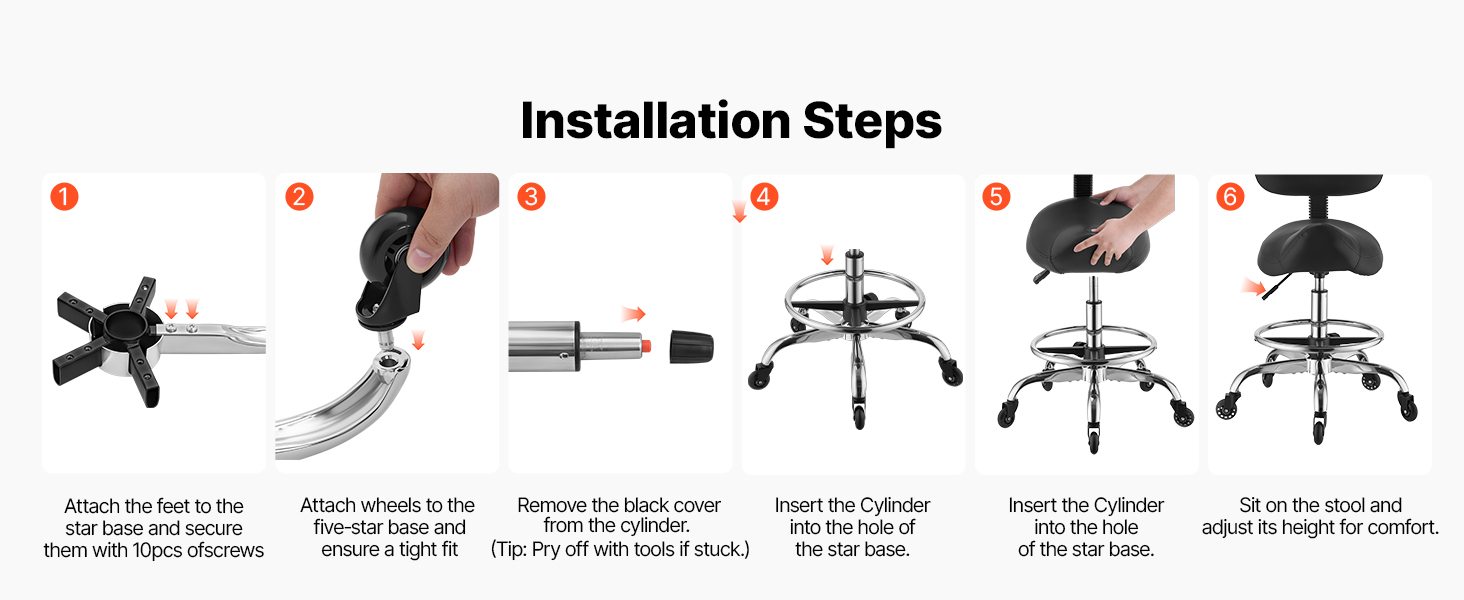 Installation Steps

1

Attach the feet to the star base and secure them with 10pcs ofscrews

2

Attach wheels to the five-star base and ensure a tight fit

3

Remove the black cover from the cylinder. (Tip: Pry off with tools if stuck.)

4

Insert the Cylinder into the hole of the star base.

5

Insert the Cylinder into the hole of the star base.

6

Sit on the stool and adjust its height for comfort.