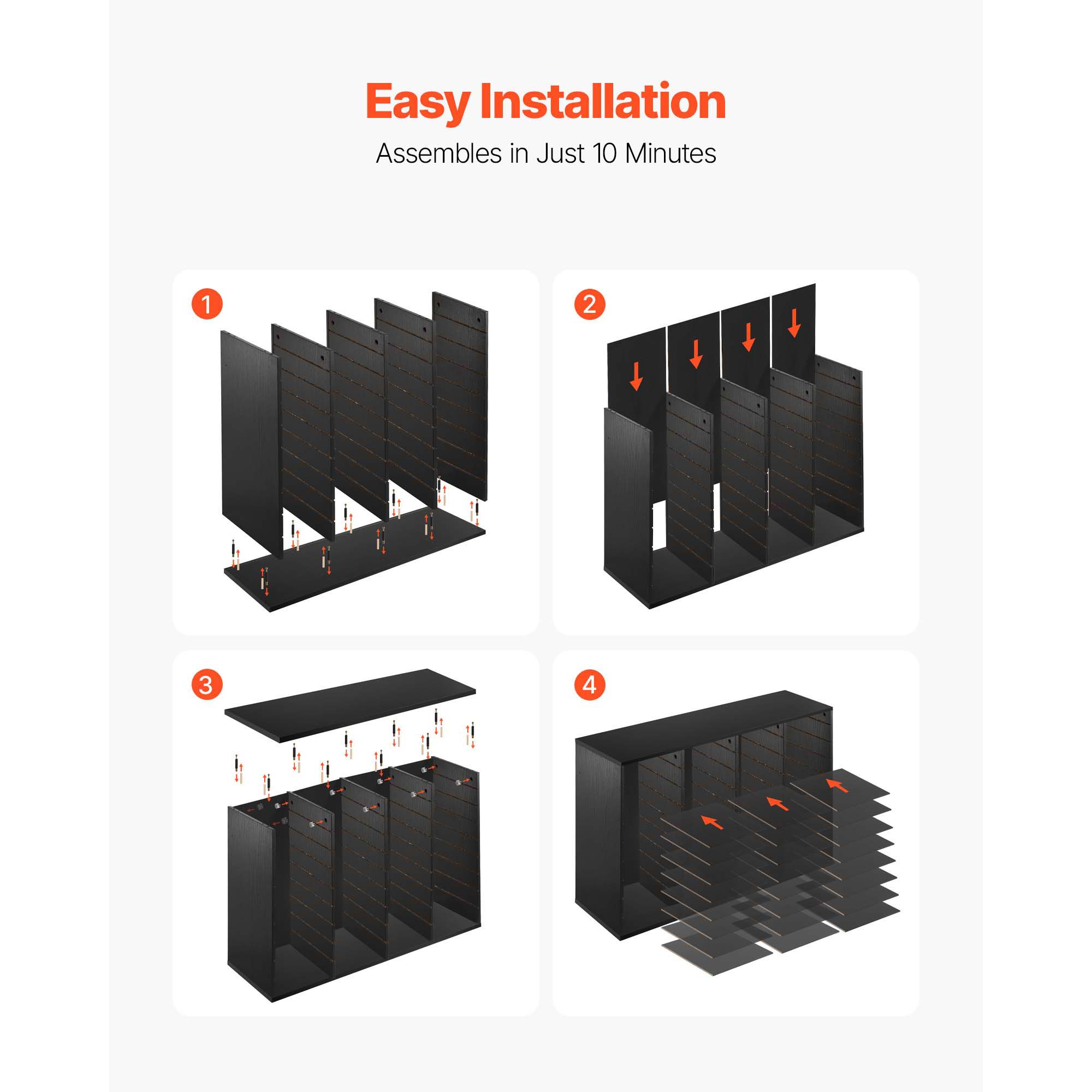 Easy Installation

Assembles in Just 10 Minutes

1

2

3

4