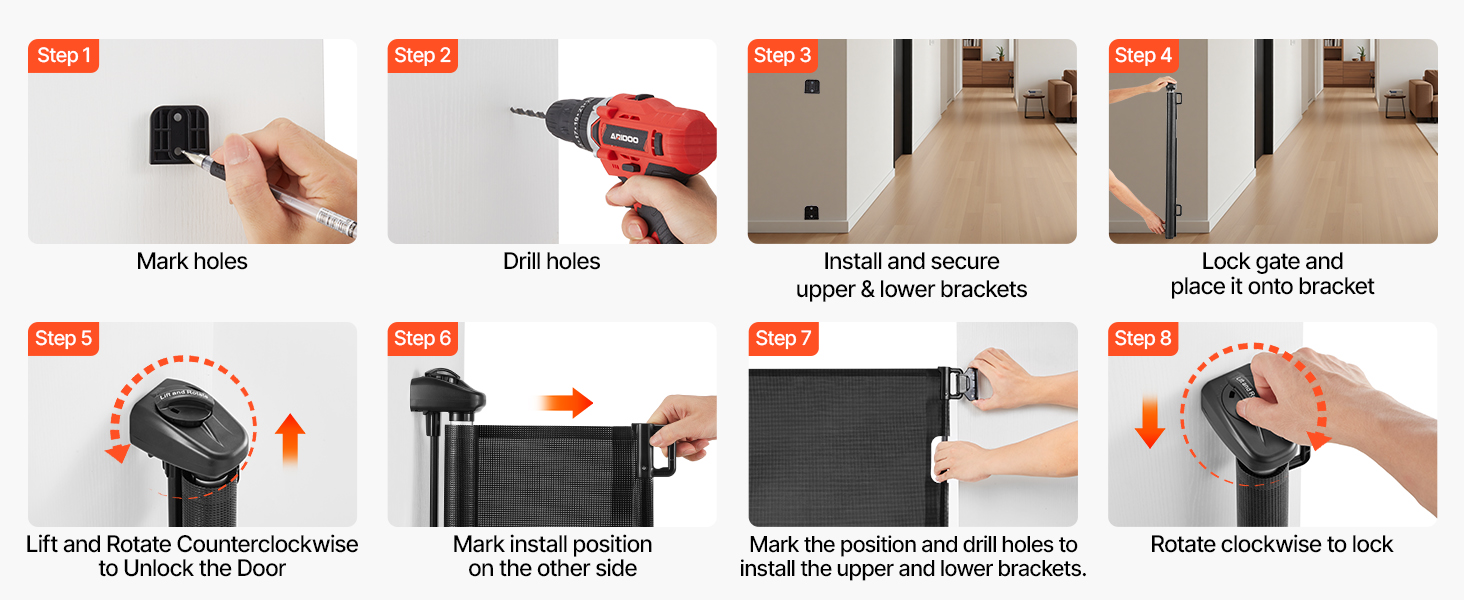 Step 1

Mark holes

Step 2

ARIDOO

Drill holes

Step 3

Install and secure upper & lower brackets

Step 4

Lock gate and place it onto bracket

Step 5

Lift and Rotate

Lift and Rotate Counterclockwise to Unlock the Door

Step 6

Mark install position on the other side

Step 7

Mark the position and drill holes to install the upper and lower brackets.

Step 8

Lift and Rotate

Rotate clockwise to lock