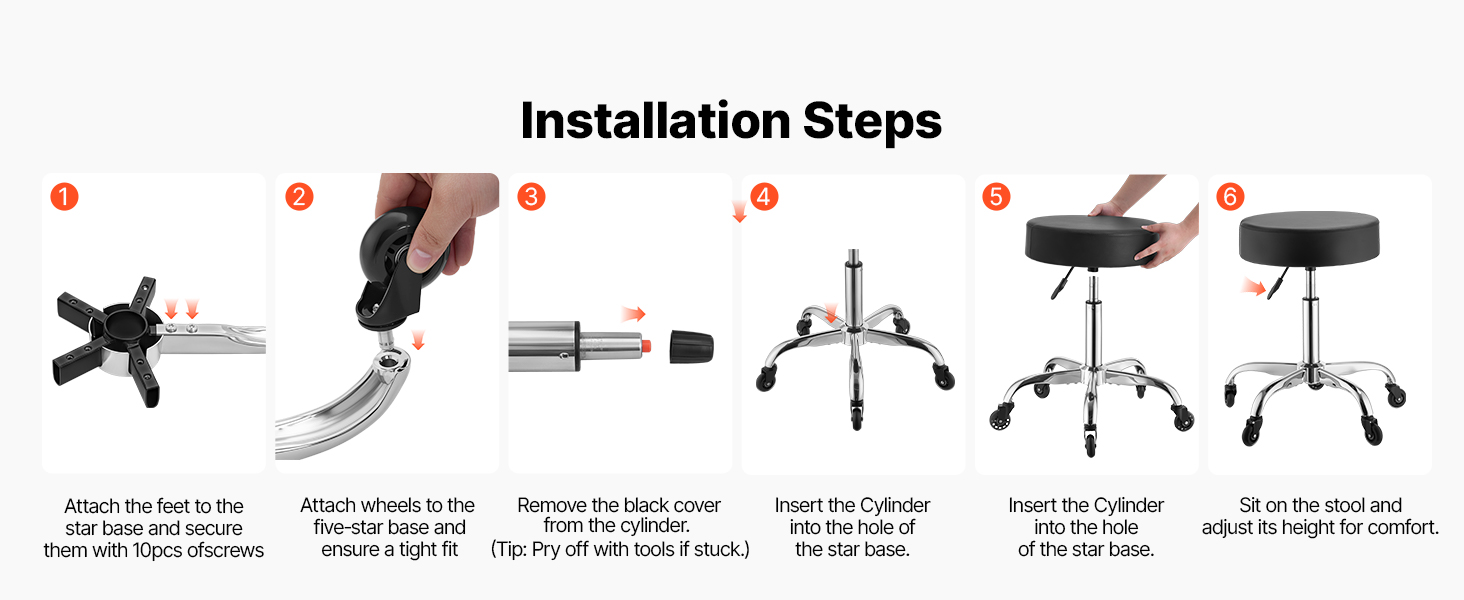 Installation Steps

1

Attach the feet to the star base and secure them with 10pcs ofscrews

2

Attach wheels to the five-star base and ensure a tight fit

3

Remove the black cover from the cylinder.
(Tip: Pry off with tools if stuck.)

4

Insert the Cylinder into the hole of the star base.

5

Insert the Cylinder into the hole of the star base.

6

Sit on the stool and adjust its height for comfort.