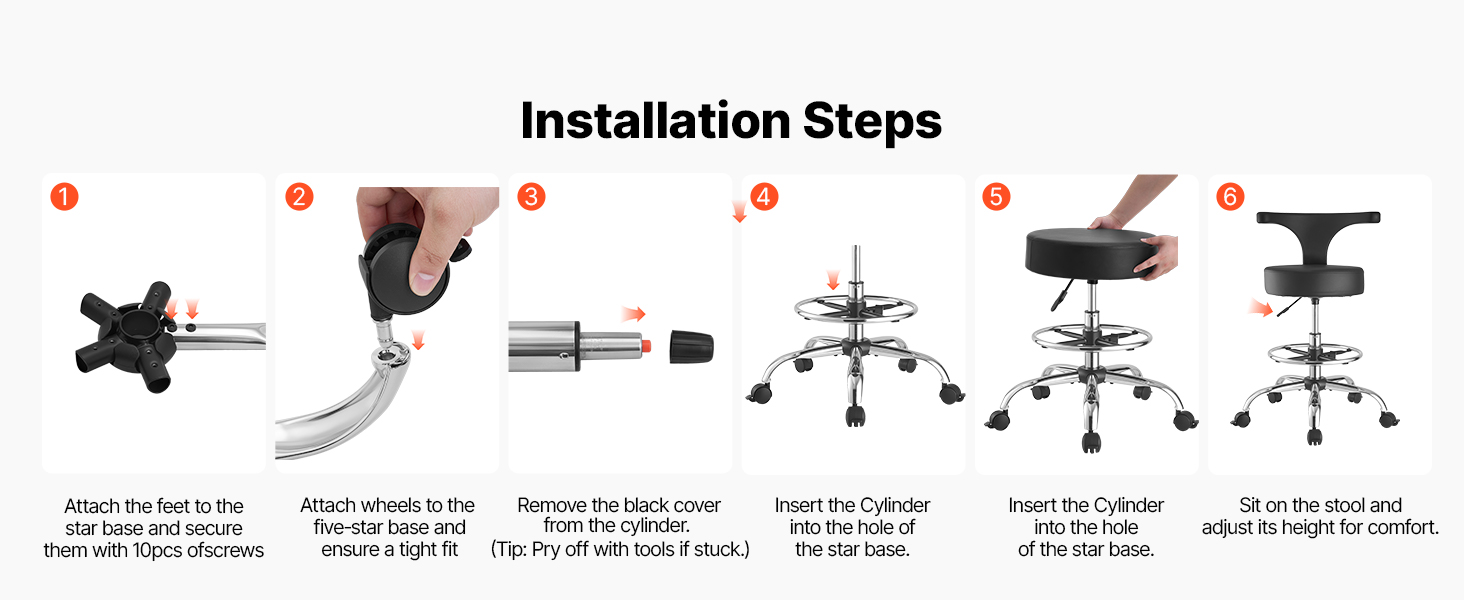 Installation Steps

1

Attach the feet to the star base and secure them with 10pcs ofscrews

2

Attach wheels to the five-star base and ensure a tight fit

3

Remove the black cover from the cylinder.
(Tip: Pry off with tools if stuck.)

4

Insert the Cylinder into the hole of the star base.

5

Insert the Cylinder into the hole of the star base.

6

Sit on the stool and adjust its height for comfort.