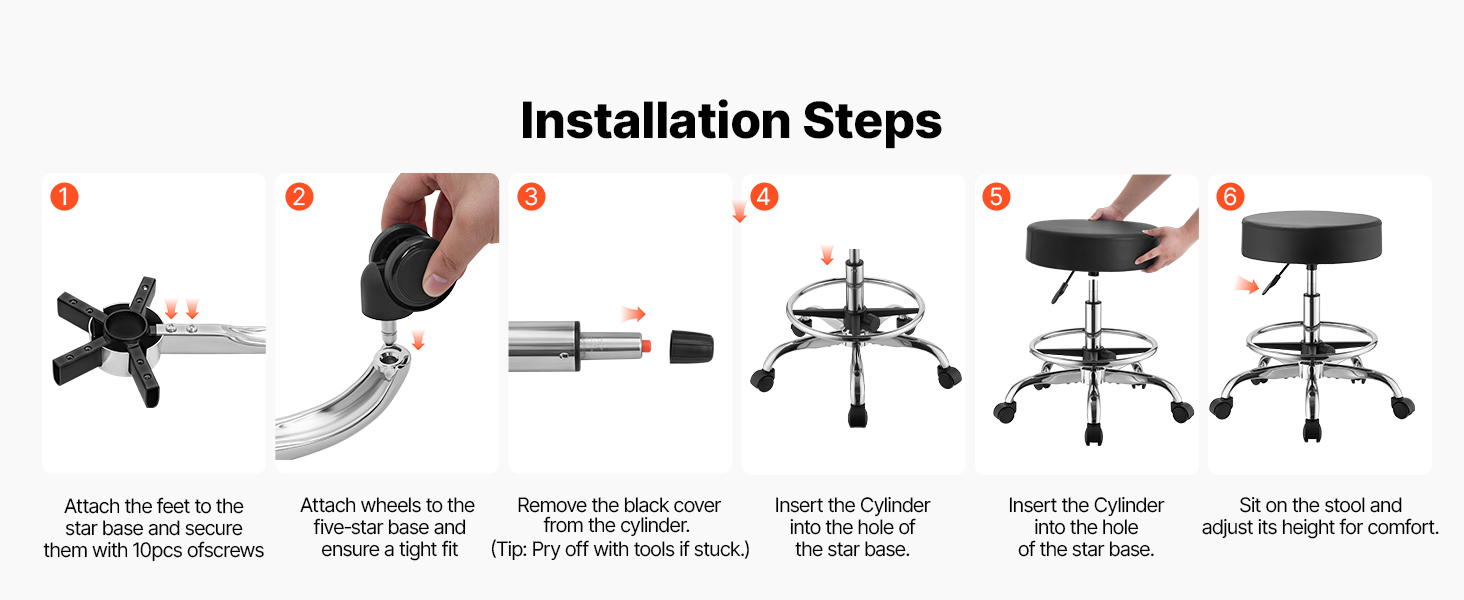 Installation Steps

1

Attach the feet to the star base and secure them with 10pcs ofscrews

2

Attach wheels to the five-star base and ensure a tight fit

3

Remove the black cover from the cylinder. (Tip: Pry off with tools if stuck.)

4

Insert the Cylinder into the hole of the star base.

5

Insert the Cylinder into the hole of the star base.

6

Sit on the stool and adjust its height for comfort.