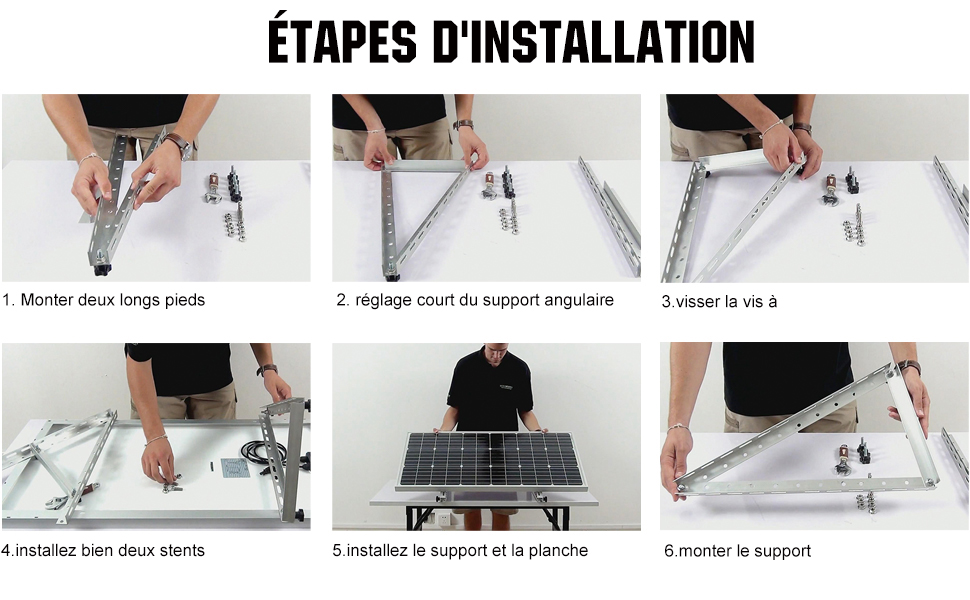 ÉTAPES D'INSTALLATION

1. Monter deux longs pieds

2. réglage court du support angulaire

3.visser la vis à

4.installez bien deux stents

5.installez le support et la planche

6.monter le support