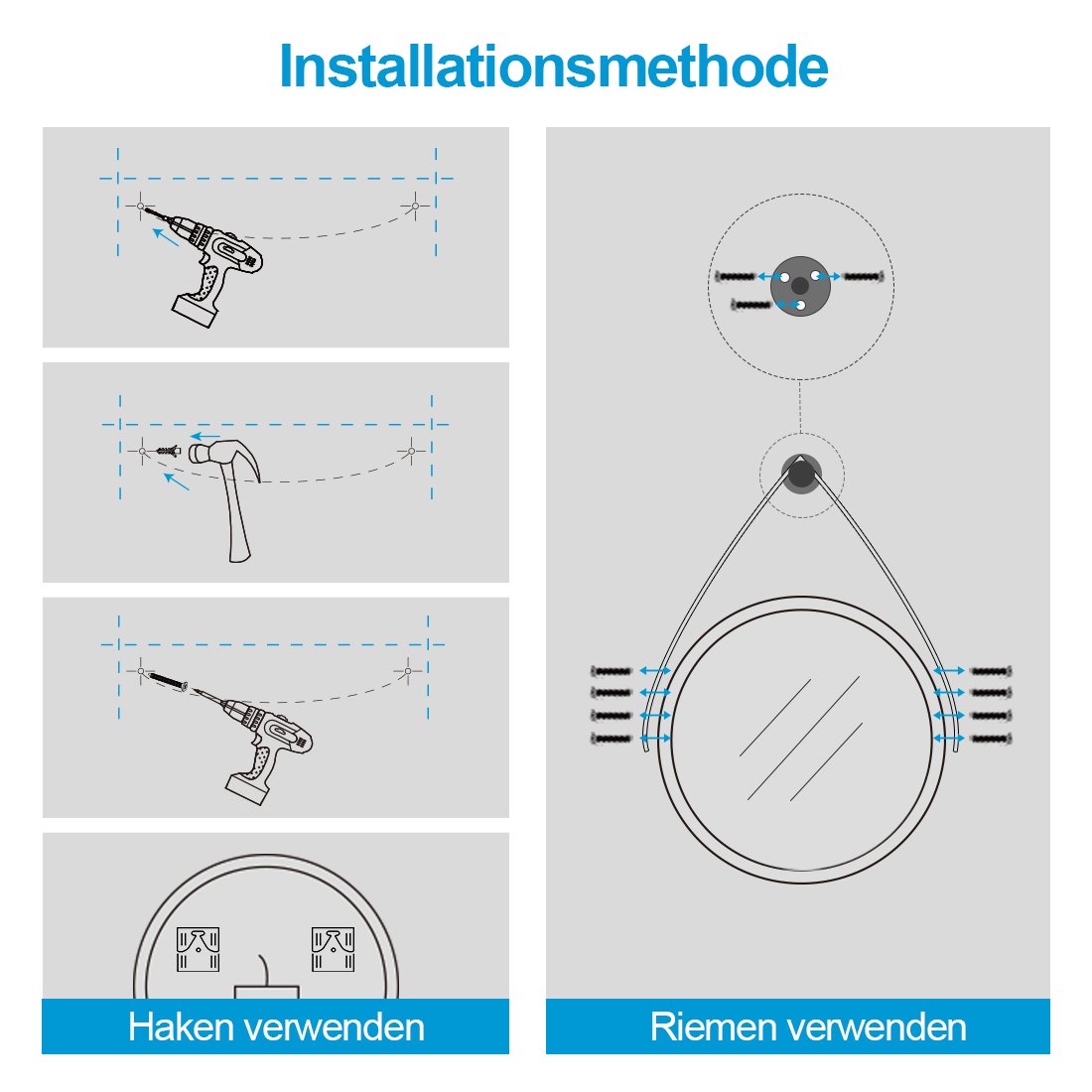 Installationsmethode

Haken verwenden

Riemen verwenden