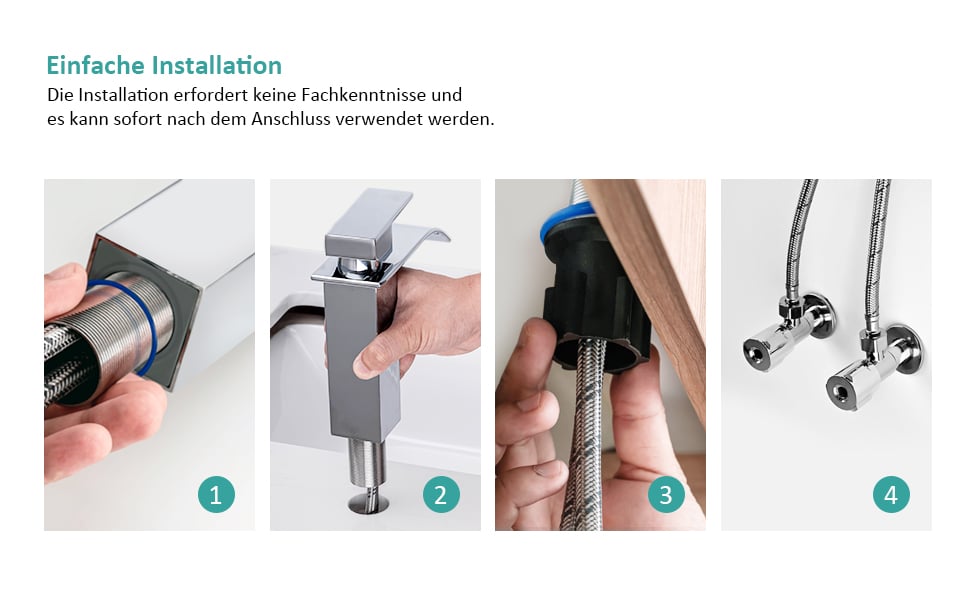 Einfache Installation
Die Installation erfordert keine Fachkenntnisse und es kann sofort nach dem Anschluss verwendet werden.

1

2

3

4