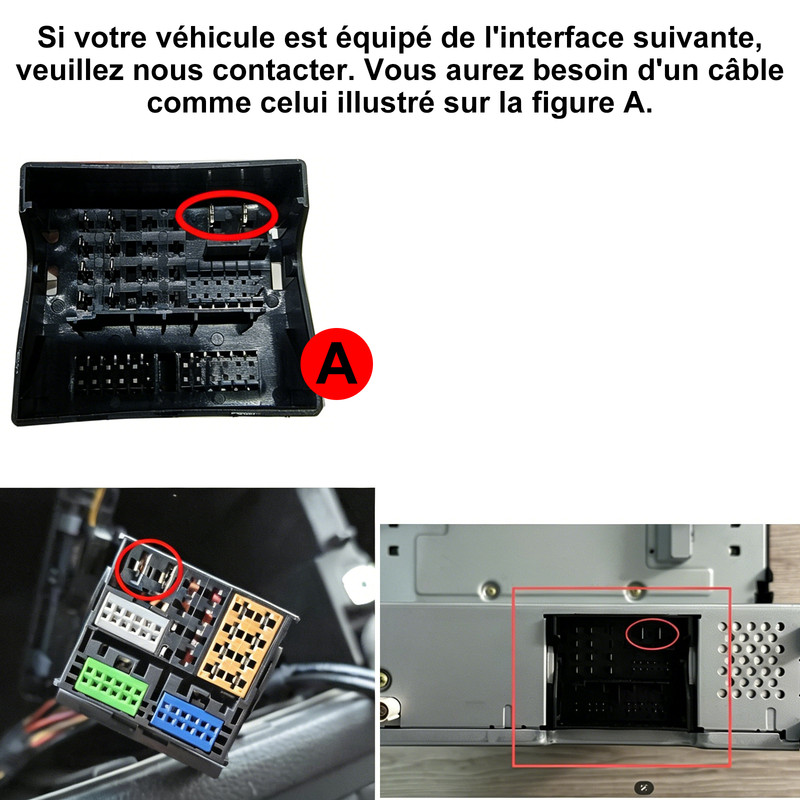 Si votre véhicule est équipé de l'interface suivante, veuillez nous contacter. Vous aurez besoin d'un câble comme celui illustré sur la figure A.

A