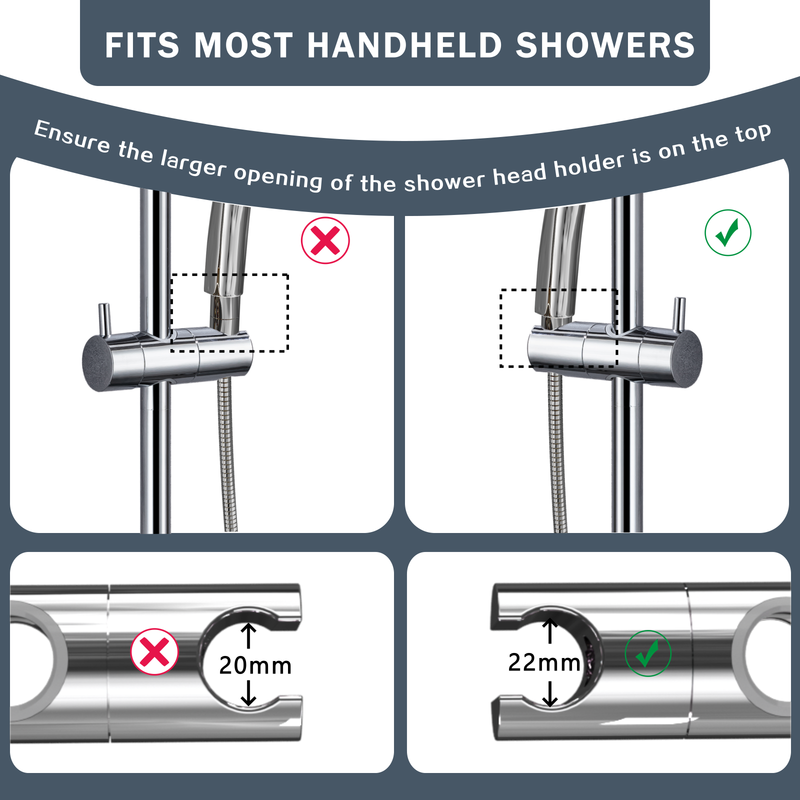 FITS MOST HANDHELD SHOWERS

Ensure the larger opening of the shower head holder is on the top

20mm

22mm