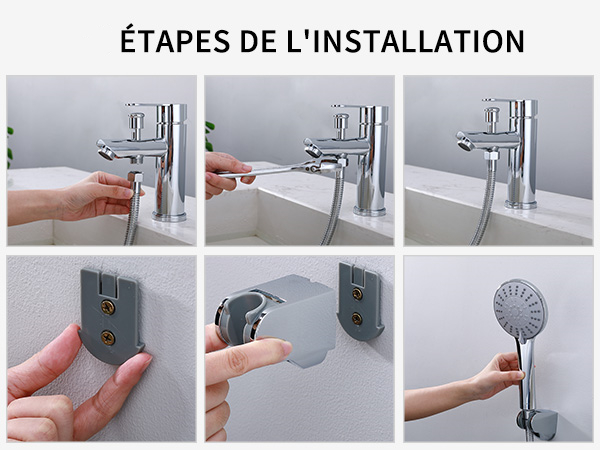 ÉTAPES DE L'INSTALLATION