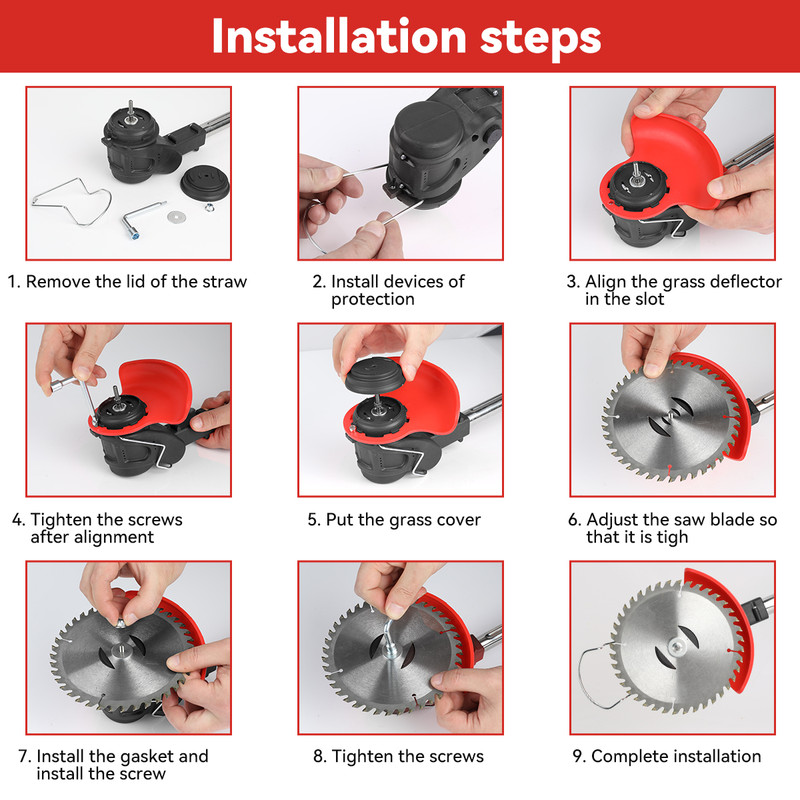 Installation steps

1. Remove the lid of the straw

2. Install devices of protection

3. Align the grass deflector in the slot

4. Tighten the screws after alignment

5. Put the grass cover

6. Adjust the saw blade so that it is tigh

7. Install the gasket and install the screw

8. Tighten the screws

9. Complete installation