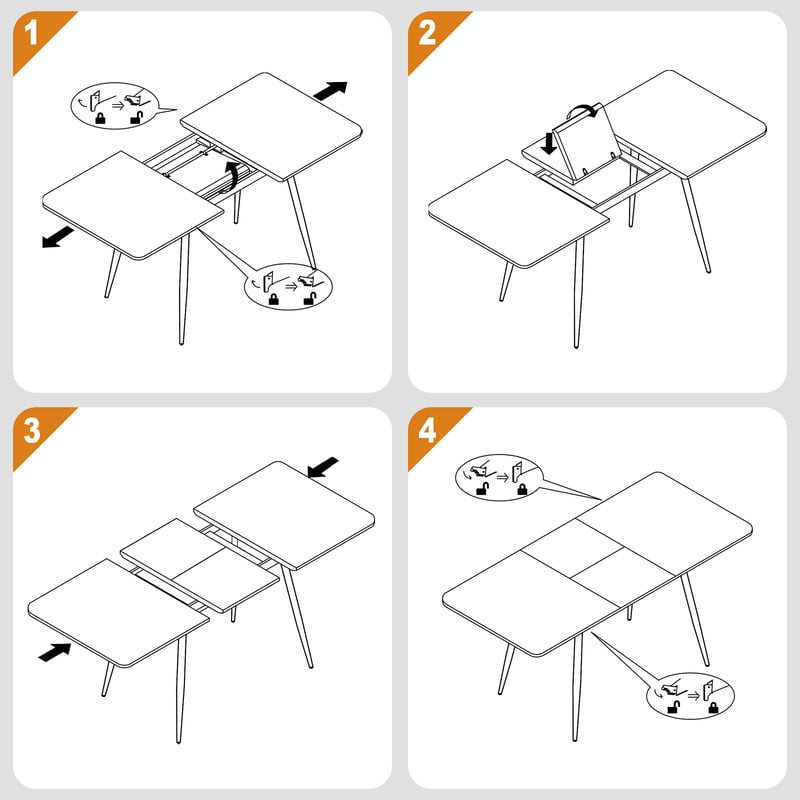 1

2

3

4