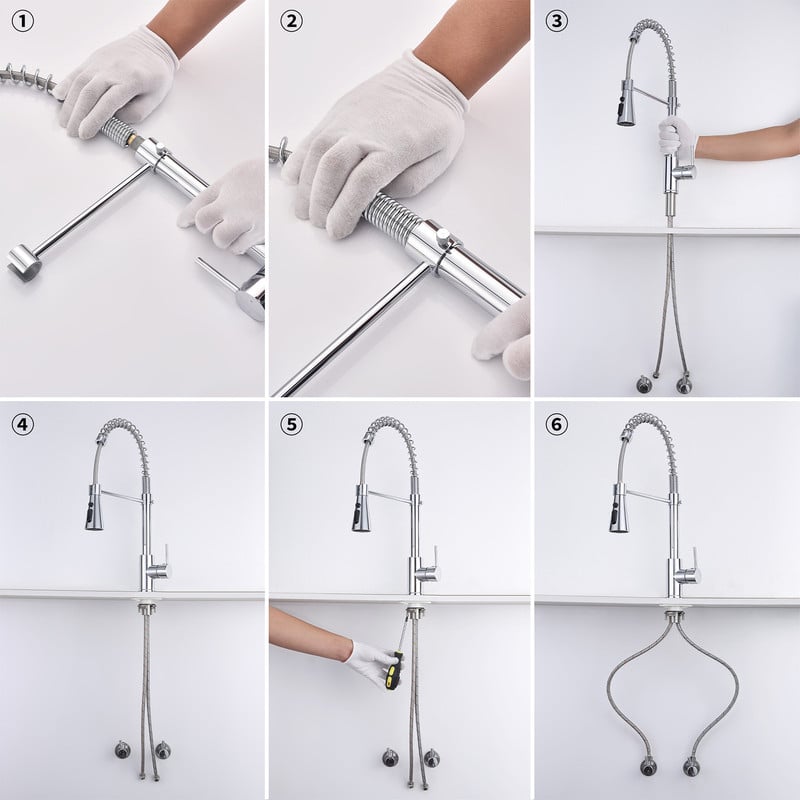 ①
②
③
④
⑤
⑥